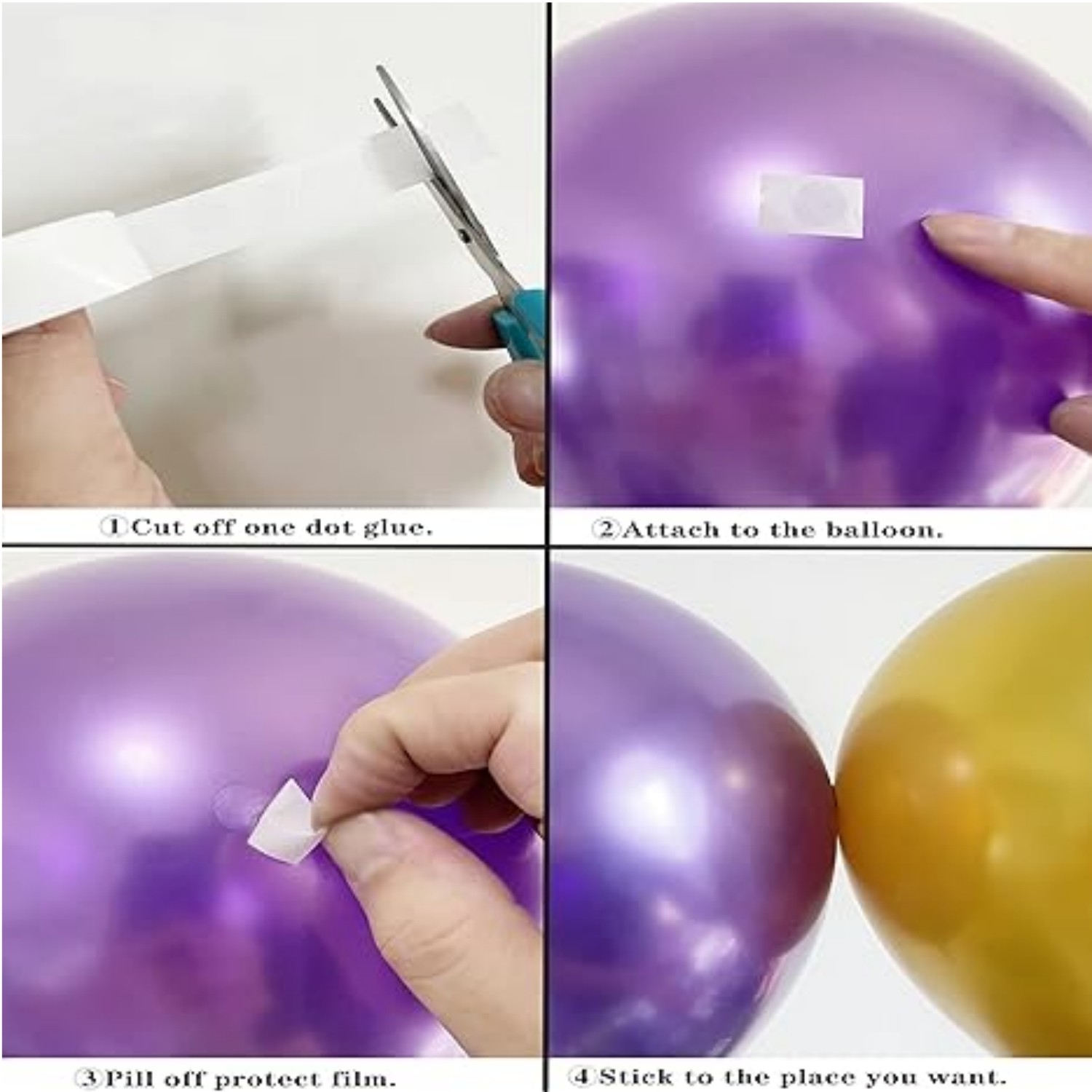 ①Cut off one dot glue.

②Attach to the balloon.

③Pill off protect film.

④Stick to the place you want.