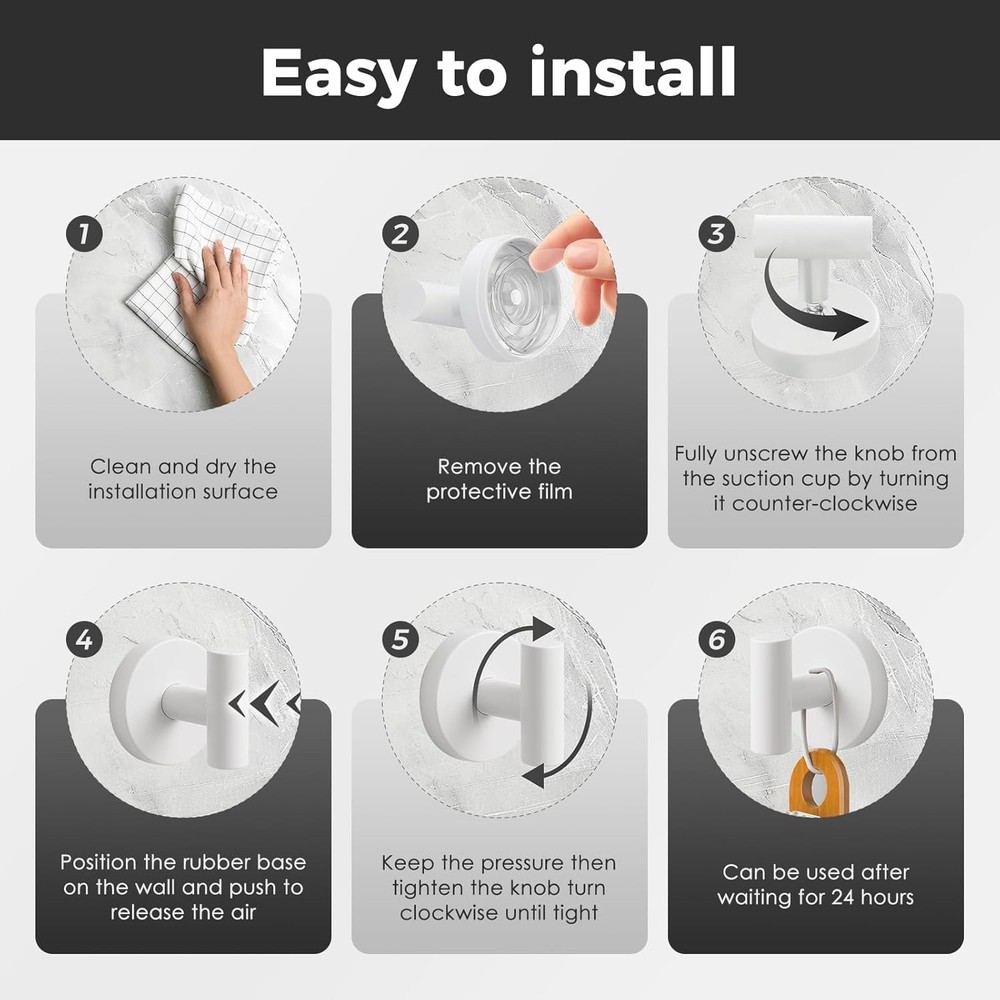 Easy to install

1
Clean and dry the installation surface

2
Remove the protective film

3
Fully unscrew the knob from the suction cup by turning it counter-clockwise

4
Position the rubber base on the wall and push to release the air

5
Keep the pressure then tighten the knob turn clockwise until tight

6
Can be used after waiting for 24 hours