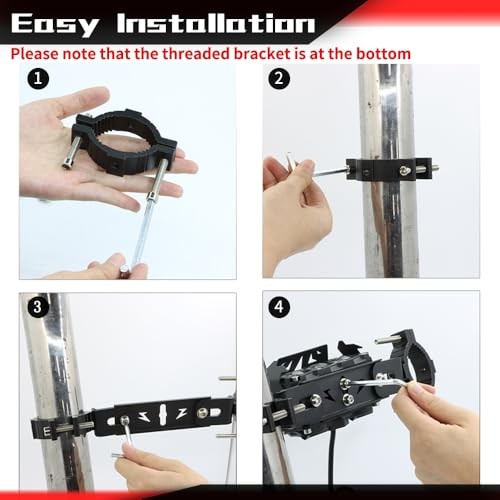 Easy Installation

Please note that the threaded bracket is at the bottom

1

2

3

4