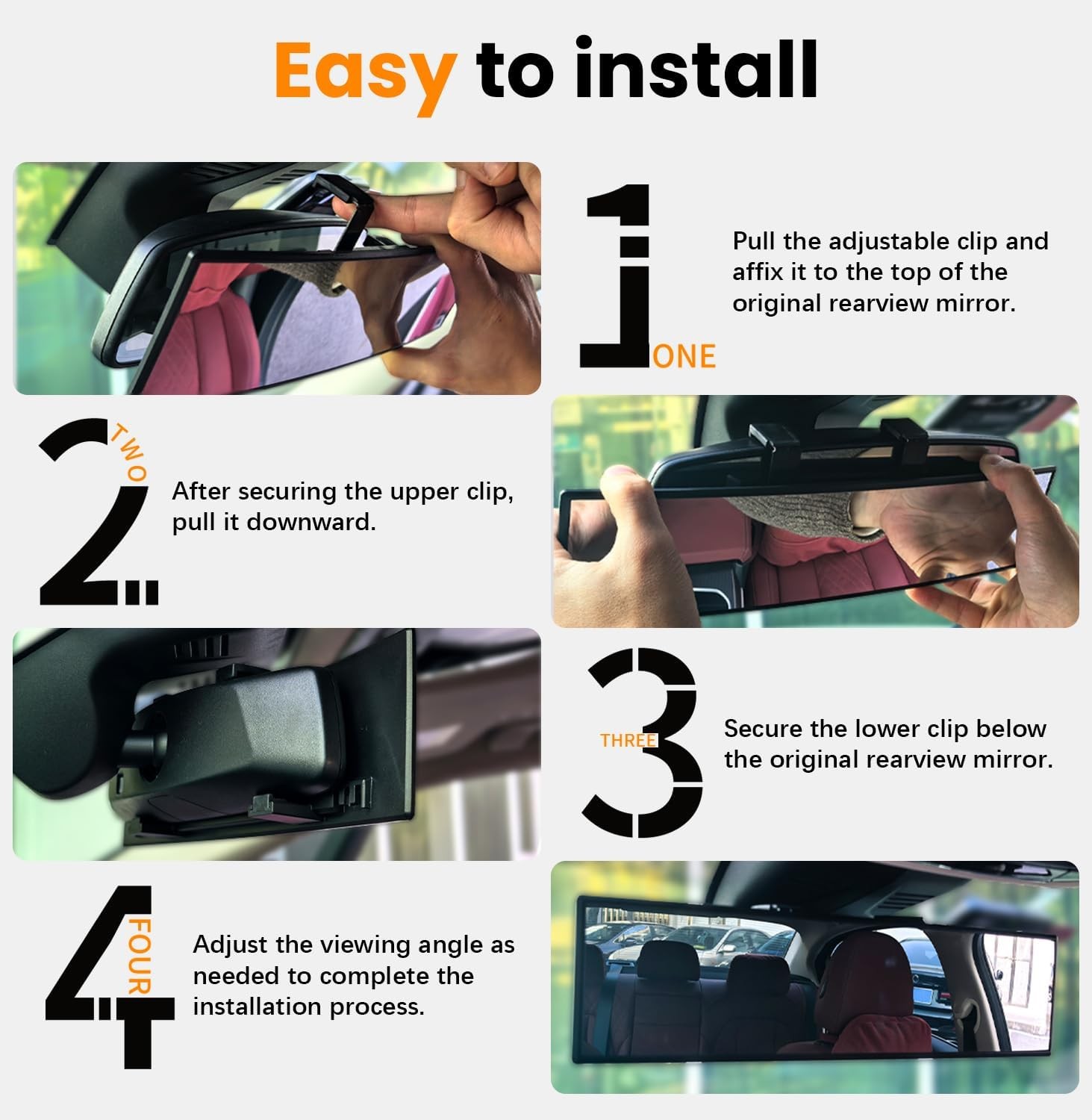 Easy to install

1 ONE

Pull the adjustable clip and affix it to the top of the original rearview mirror.

2 TWO

After securing the upper clip, pull it downward.

3 THREE

Secure the lower clip below the original rearview mirror.

4 FOUR

Adjust the viewing angle as needed to complete the installation process.