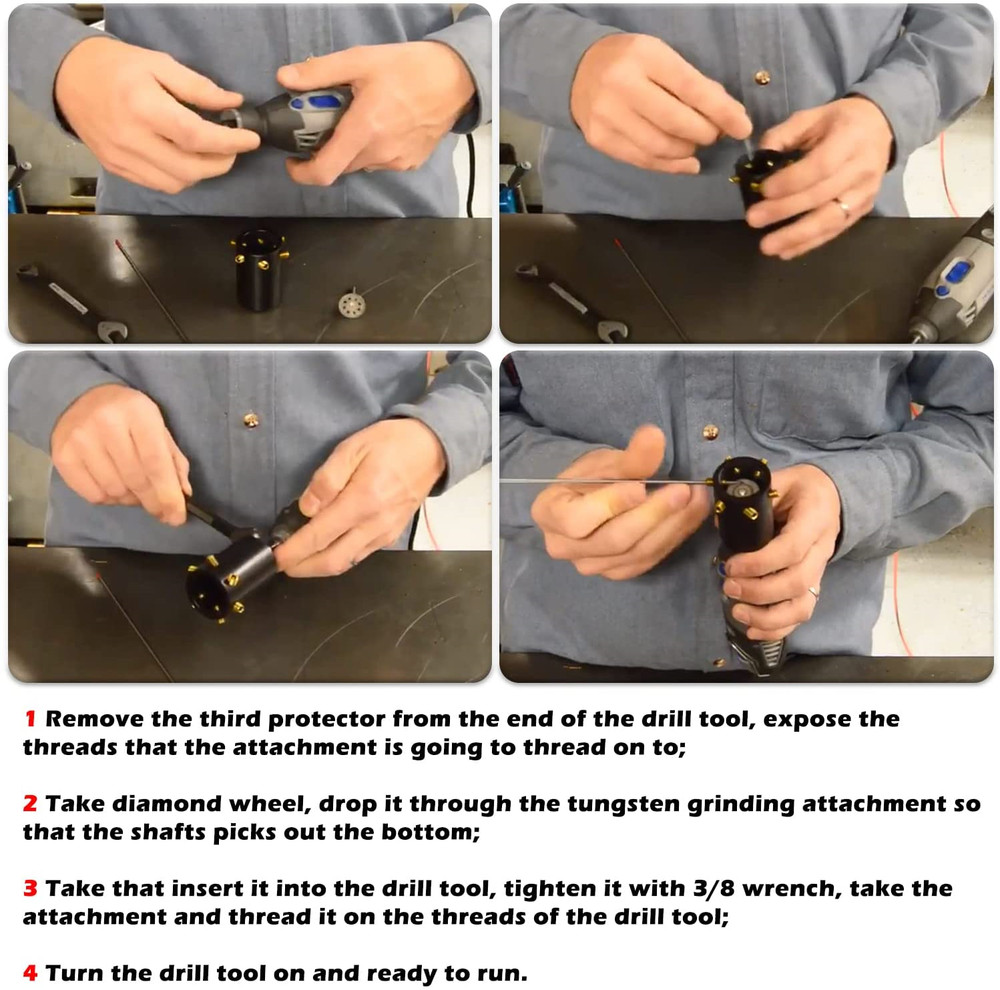 1 Remove the third protector from the end of the drill tool, expose the threads that the attachment is going to thread on to;

2 Take diamond wheel, drop it through the tungsten grinding attachment so that the shafts picks out the bottom;

3 Take that insert it into the drill tool, tighten it with 3/8 wrench, take the attachment and thread it on the threads of the drill tool;

4 Turn the drill tool on and ready to run.