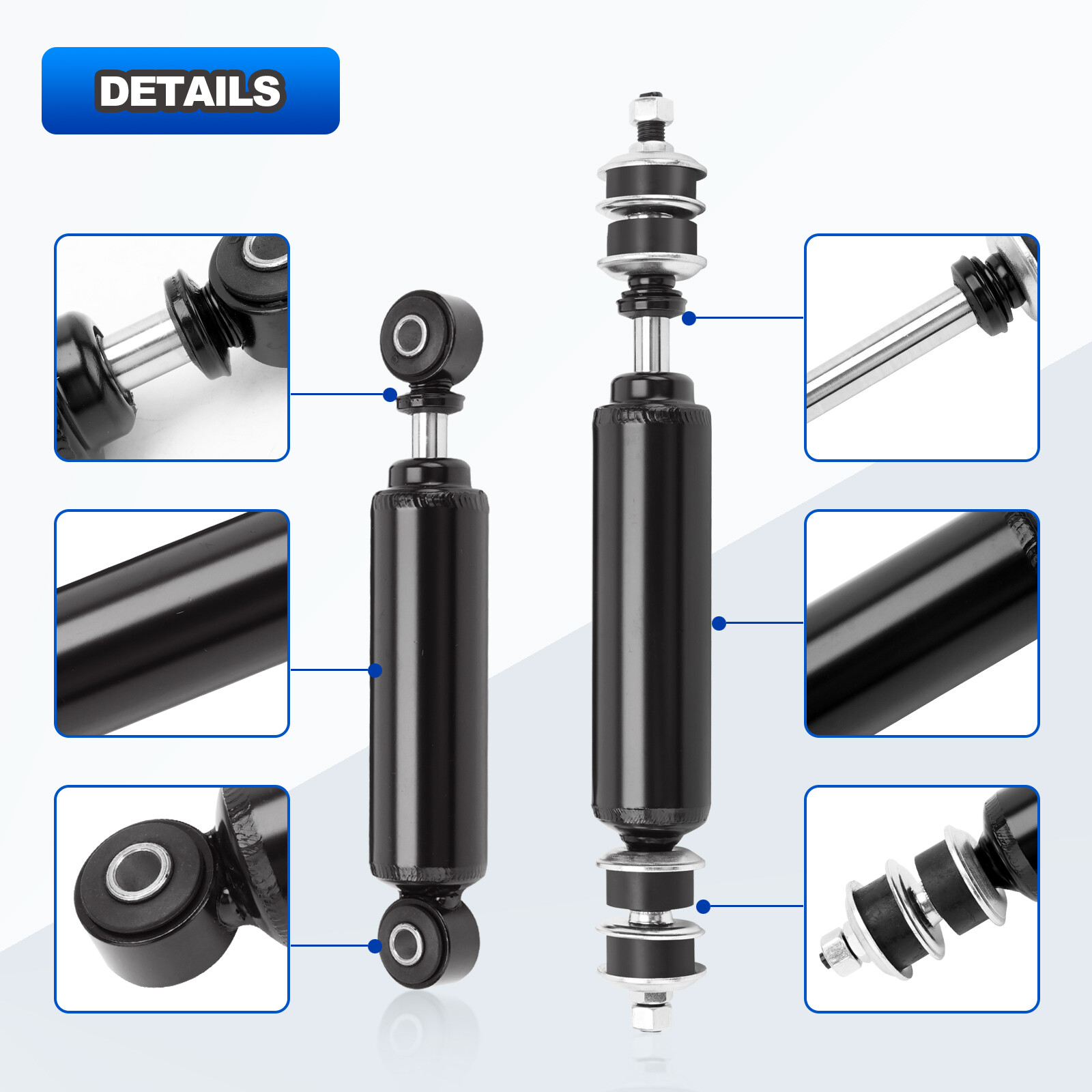 DETAILS