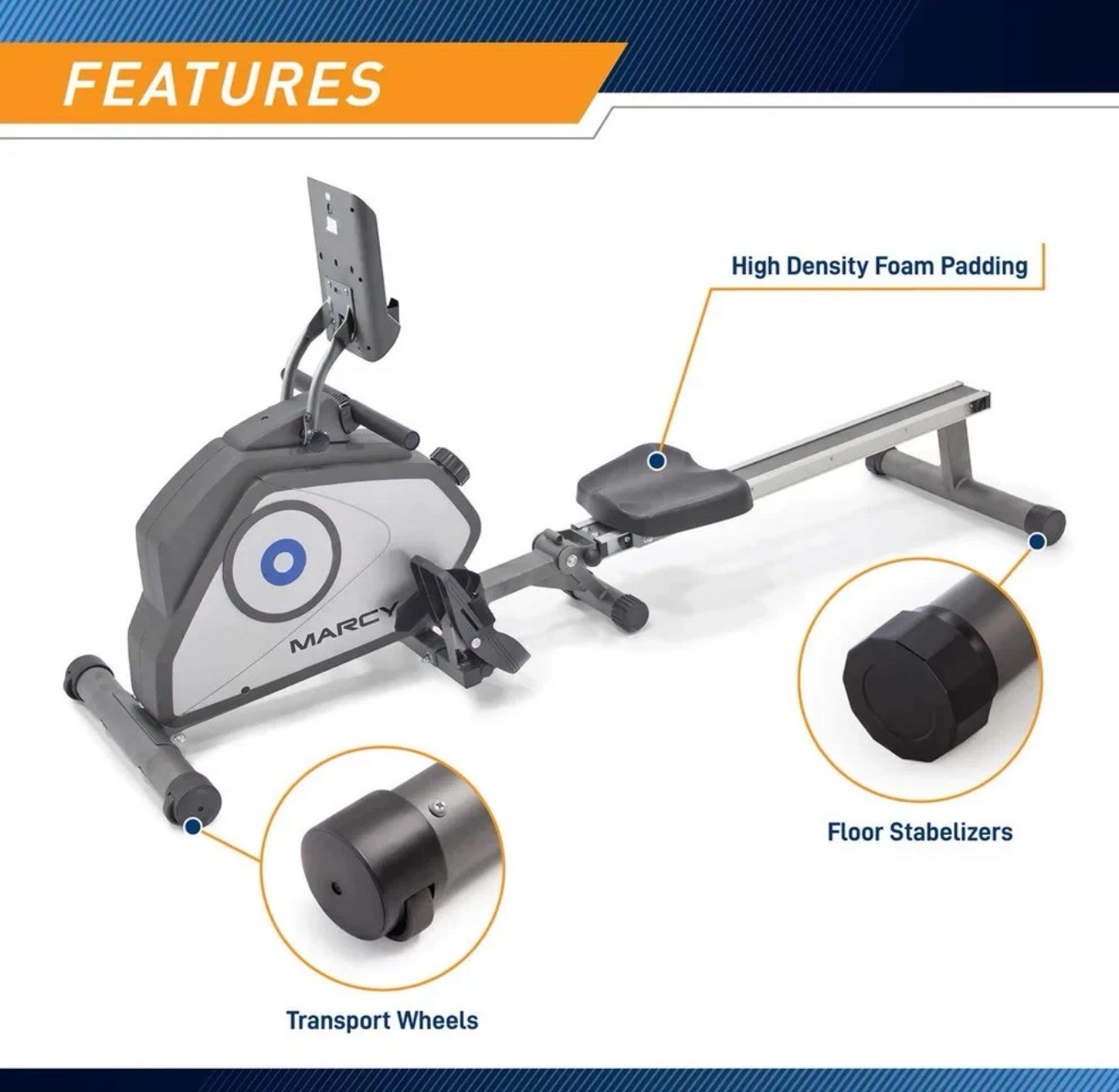 FEATURES

High Density Foam Padding

MARCY

Floor Stabelizers

Transport Wheels