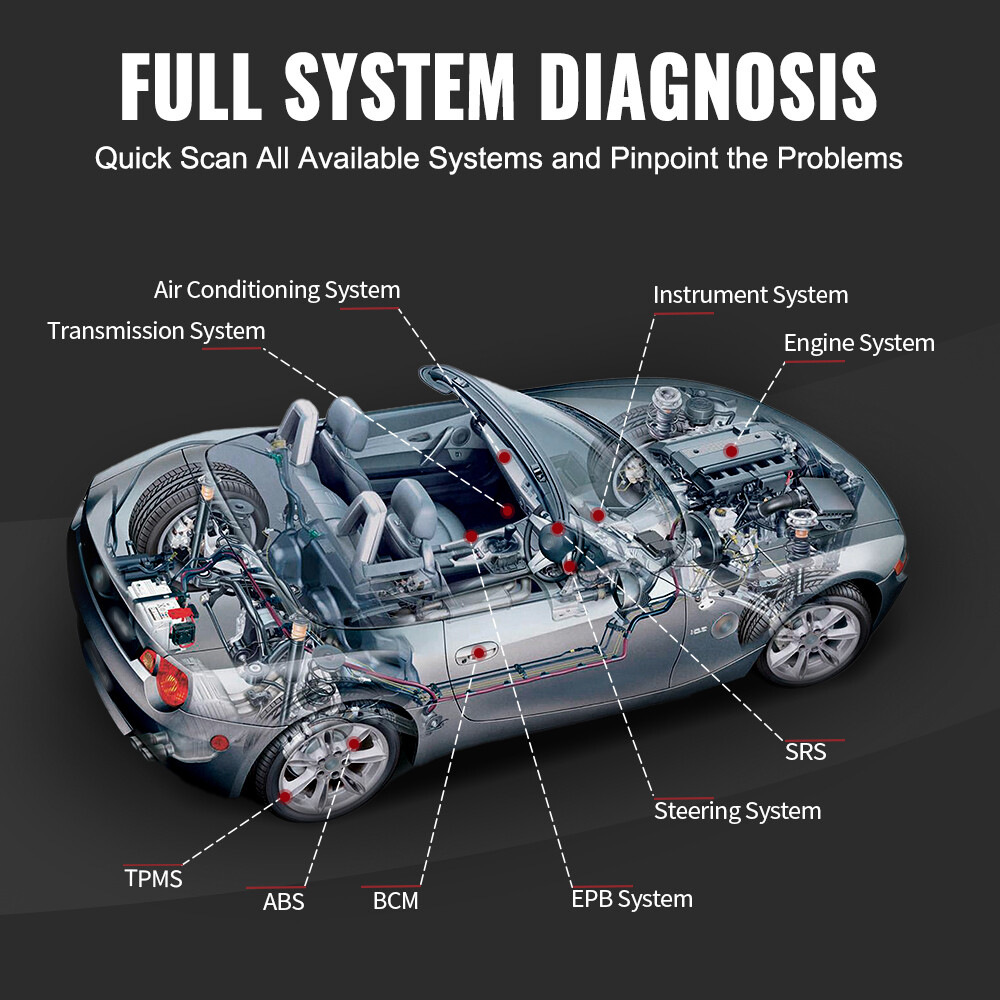 FULL SYSTEM DIAGNOSIS
Quick Scan All Available Systems and Pinpoint the Problems

Air Conditioning System
Transmission System
Instrument System
Engine System
SRS
Steering System
TPMS
ABS
BCM
EPB System