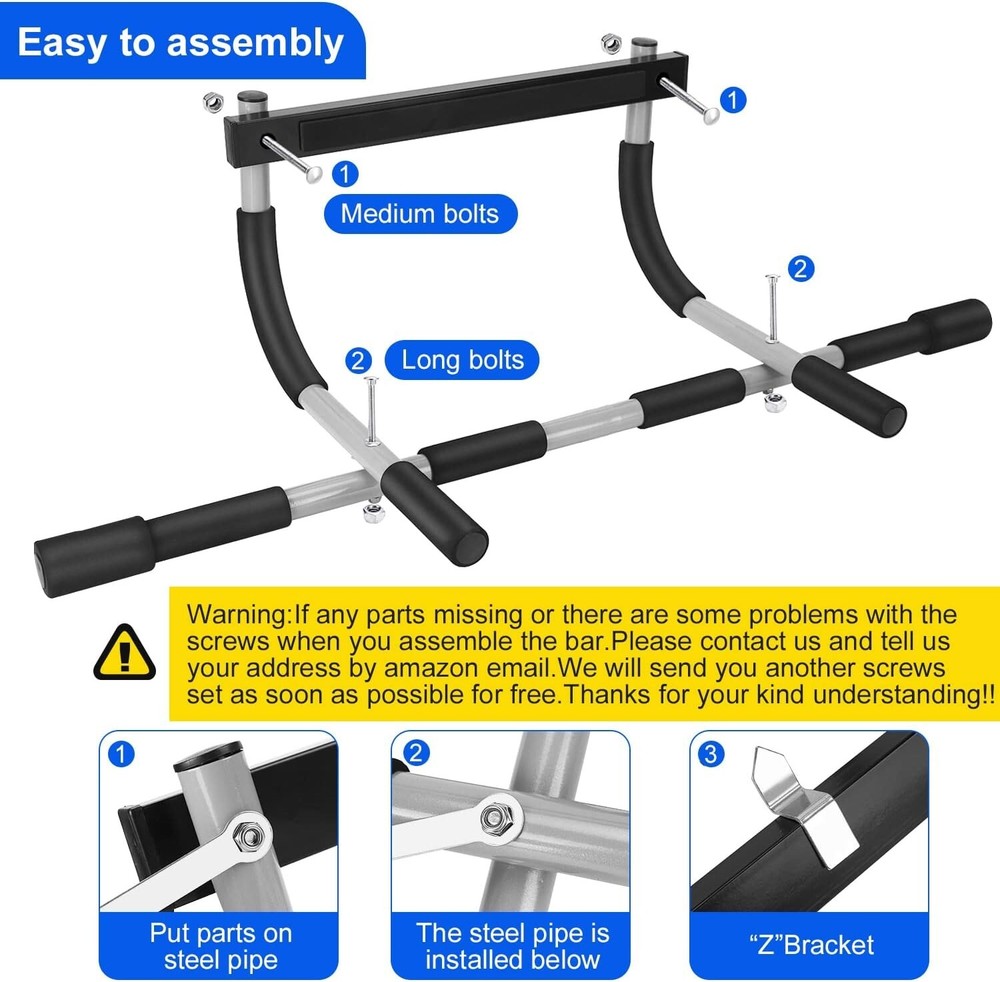 Easy to assembly

1

1

Medium bolts

2

2

Long bolts

Warning:If any parts missing or there are some problems with the screws when you assemble the bar.Please contact us and tell us your address by amazon email.We will send you another screws set as soon as possible for free.Thanks for your kind understanding!!

1

Put parts on steel pipe

2

The steel pipe is installed below

3

“Z”Bracket