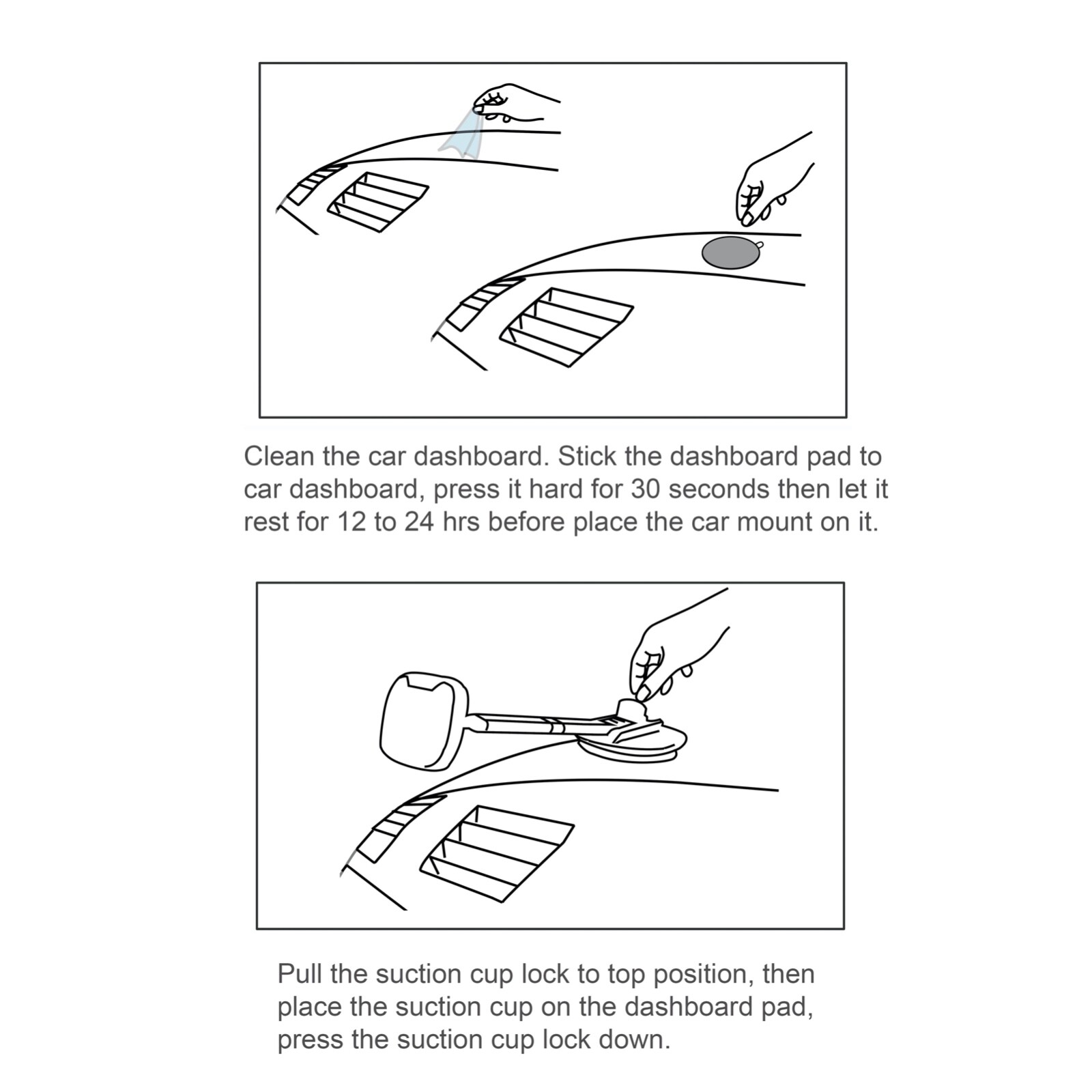 Clean the car dashboard. Stick the dashboard pad to car dashboard, press it hard for 30 seconds then let it rest for 12 to 24 hrs before place the car mount on it.

Pull the suction cup lock to top position, then place the suction cup on the dashboard pad, press the suction cup lock down.