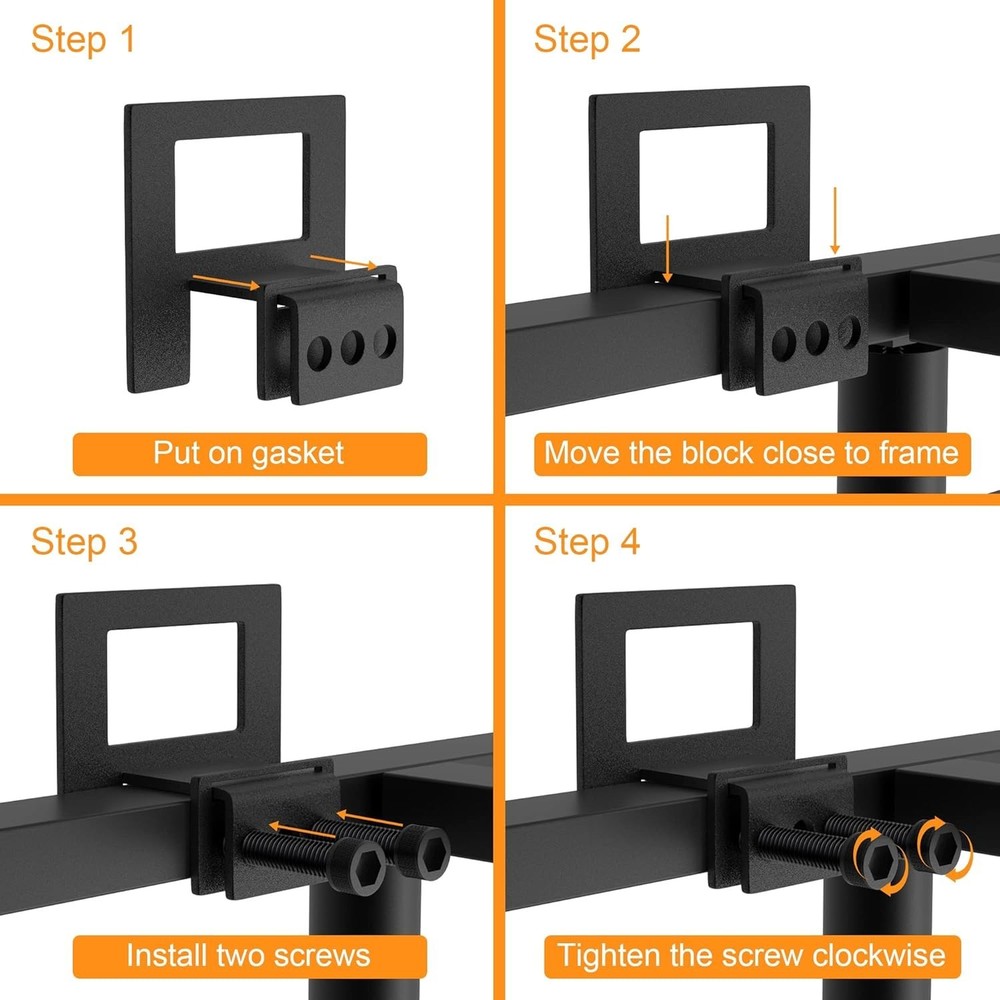 Step 1

Put on gasket

Step 2

Move the block close to frame

Step 3

Install two screws

Step 4

Tighten the screw clockwise