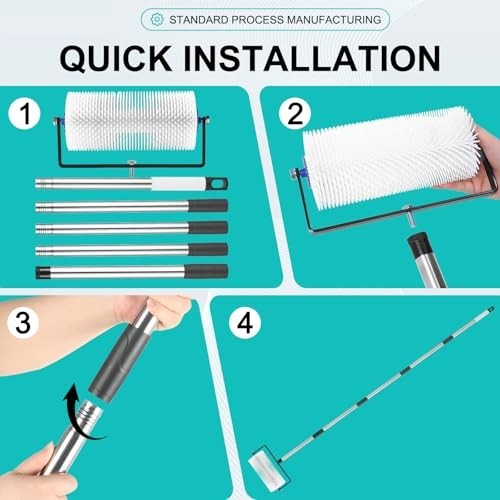 STANDARD PROCESS MANUFACTURING

QUICK INSTALLATION

1

2

3

4