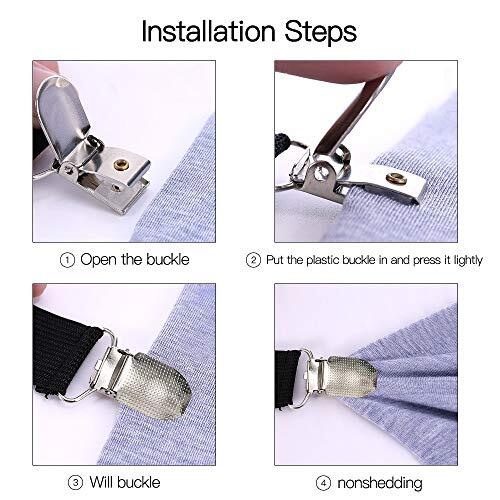 Installation Steps

① Open the buckle

② Put the plastic buckle in and press it lightly

③ Will buckle

④ nonshedding