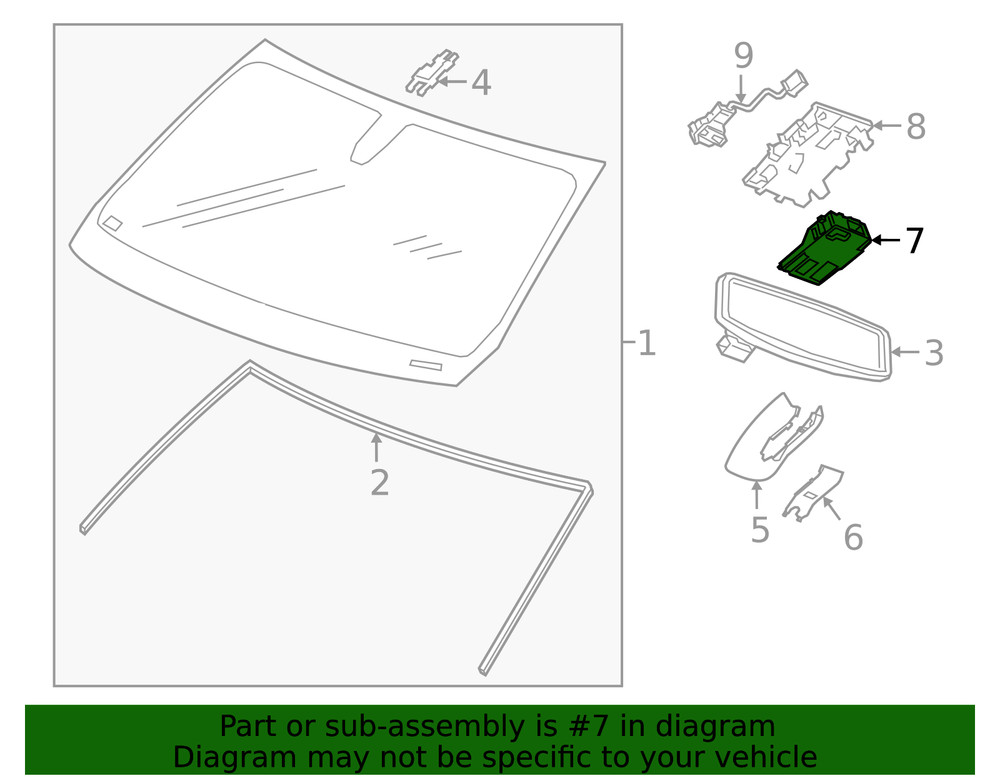 4
9
8
7
1
3
2
5
6

Part or sub-assembly is #7 in diagram
Diagram may not be specific to your vehicle