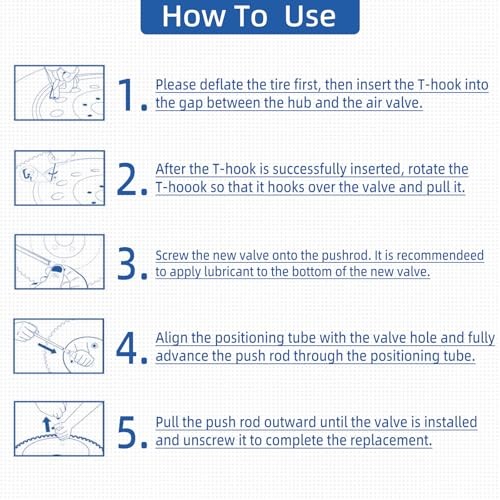 How To Use

1. Please deflate the tire first, then insert the T-hook into the gap between the hub and the air valve.

2. After the T-hook is successfully inserted, rotate the T-hoook so that it hooks over the valve and pull it.

3. Screw the new valve onto the pushrod. It is recommendeed to apply lubricant to the bottom of the new valve.

4. Align the positioning tube with the valve hole and fully advance the push rod through the positioning tube.

5. Pull the push rod outward until the valve is installed and unscrew it to complete the replacement.