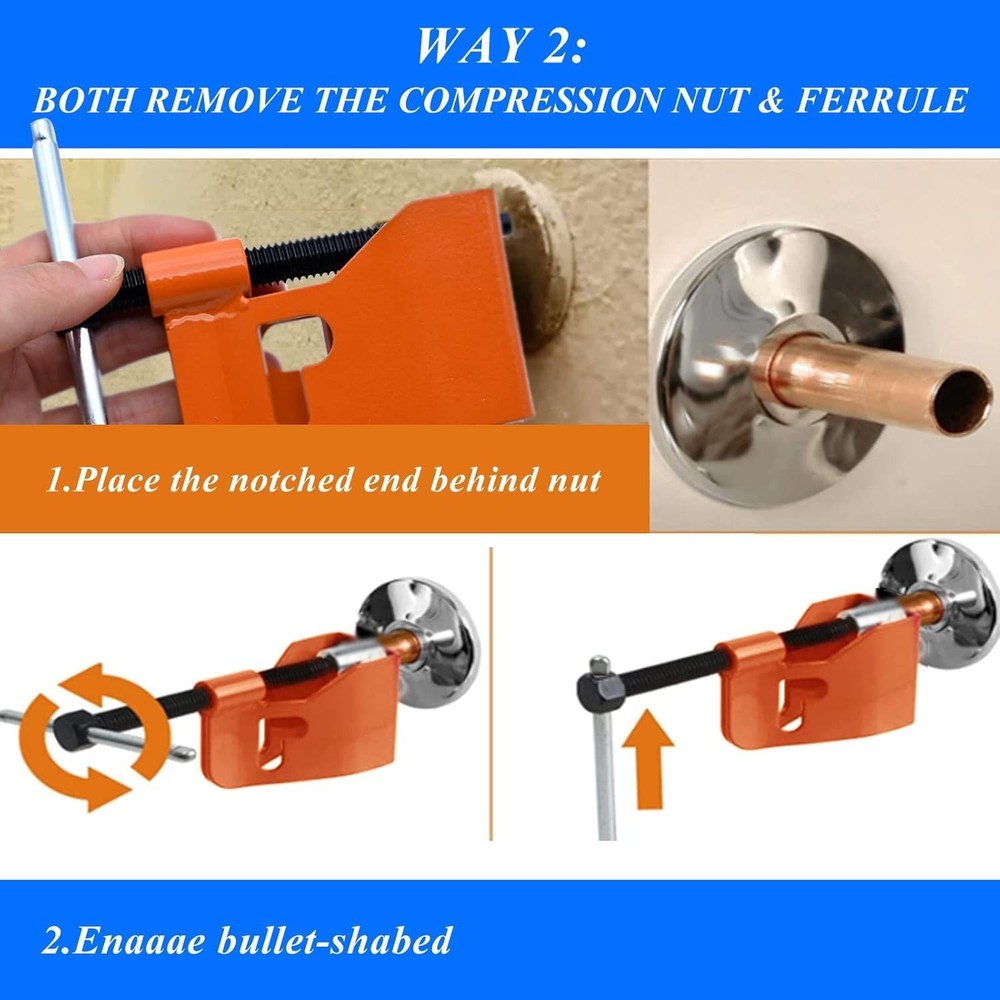 WAY 2:
BOTH REMOVE THE COMPRESSION NUT & FERRULE

1.Place the notched end behind nut

2.Enaaae bullet-shabed