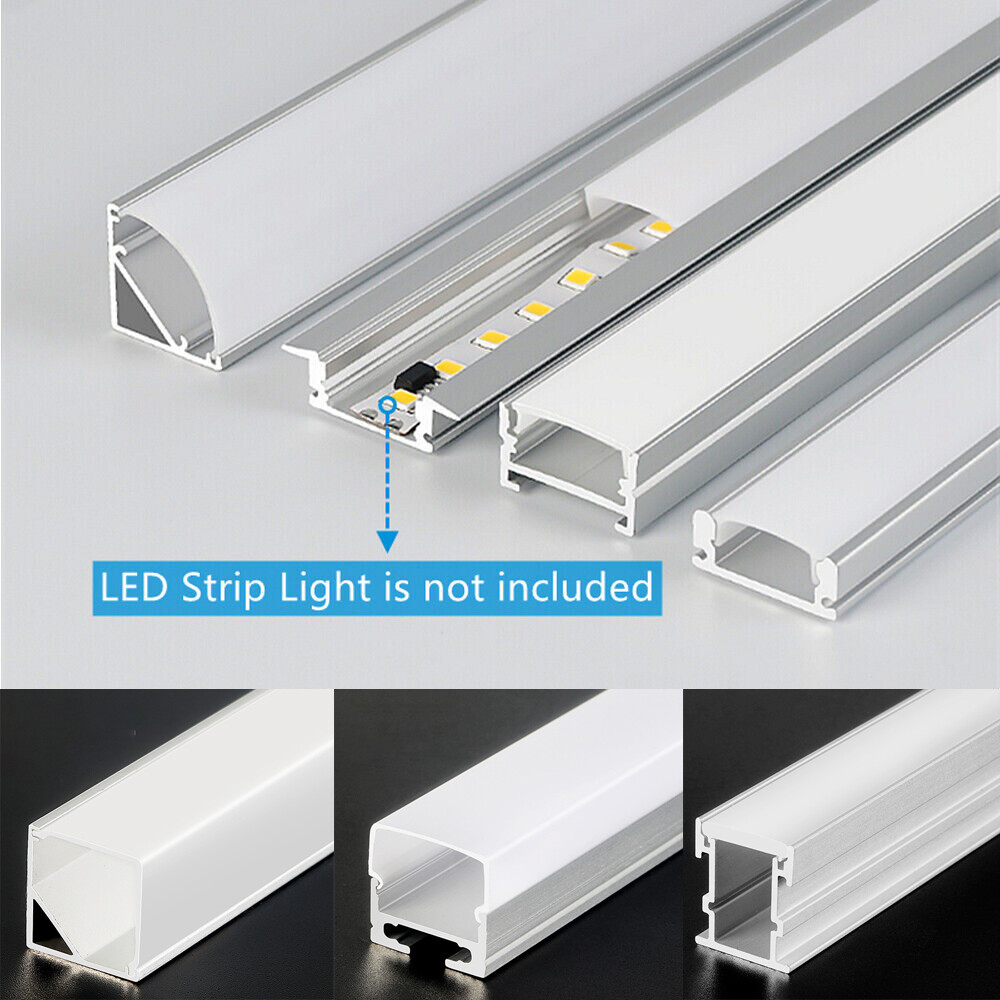 LED Strip Light is not included