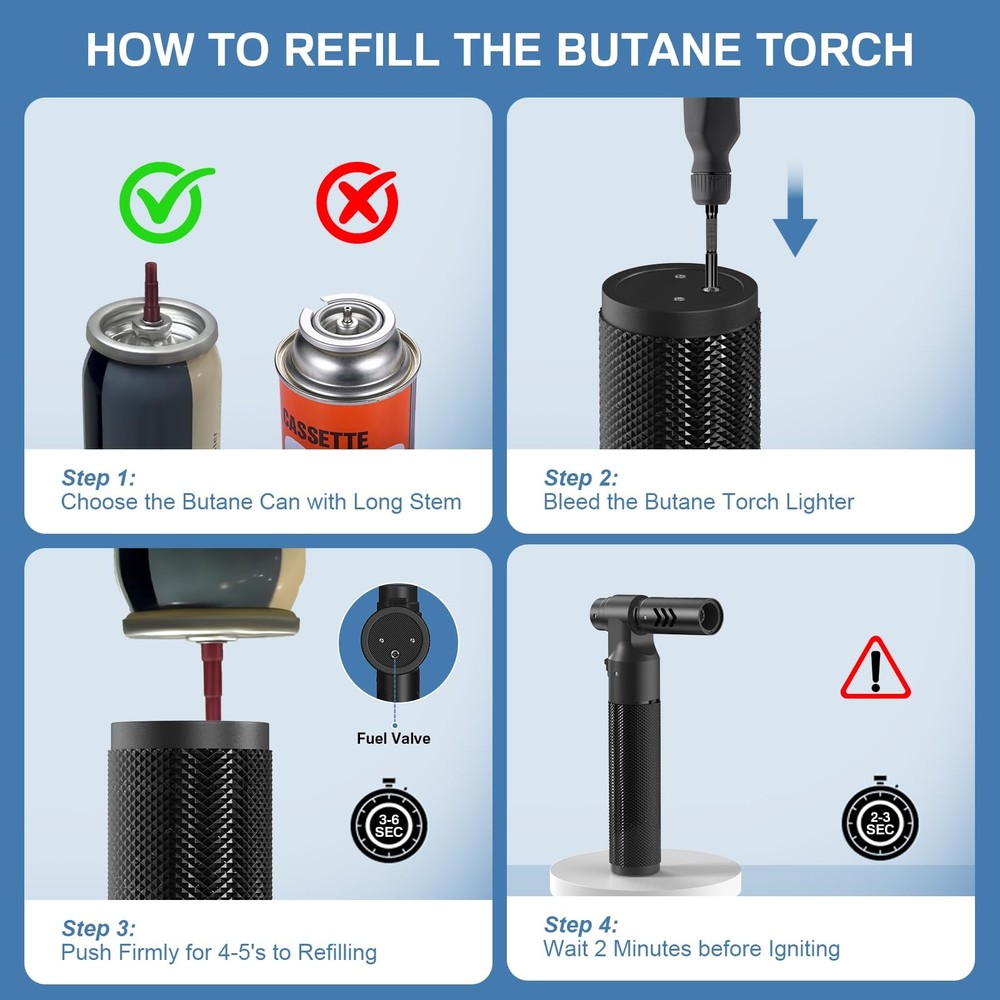 HOW TO REFILL THE BUTANE TORCH

CASSETTE

Step 1:
Choose the Butane Can with Long Stem

Step 2:
Bleed the Butane Torch Lighter

Fuel Valve

3-6 SEC

Step 3:
Push Firmly for 4-5's to Refilling

2-3 SEC

Step 4:
Wait 2 Minutes before Igniting