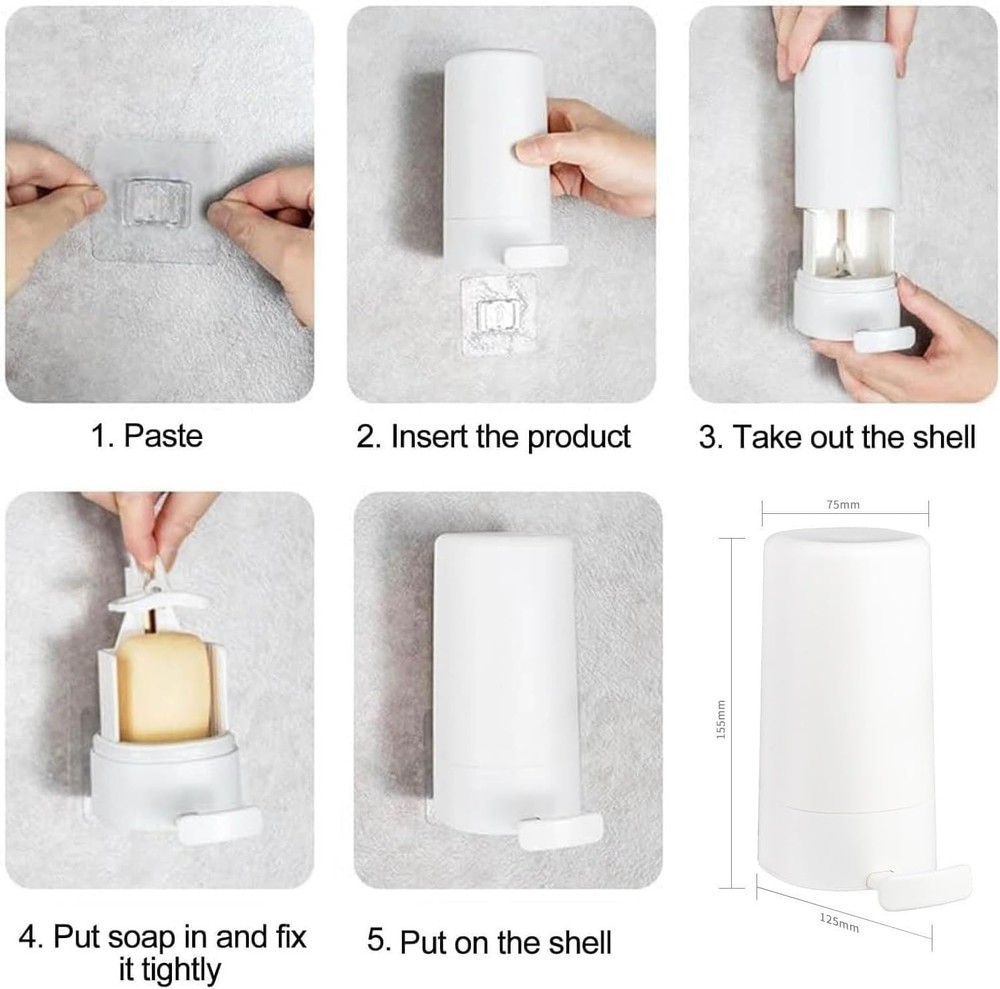 1. Paste

2. Insert the product

3. Take out the shell

4. Put soap in and fix it tightly

5. Put on the shell

75mm

155mm

125mm