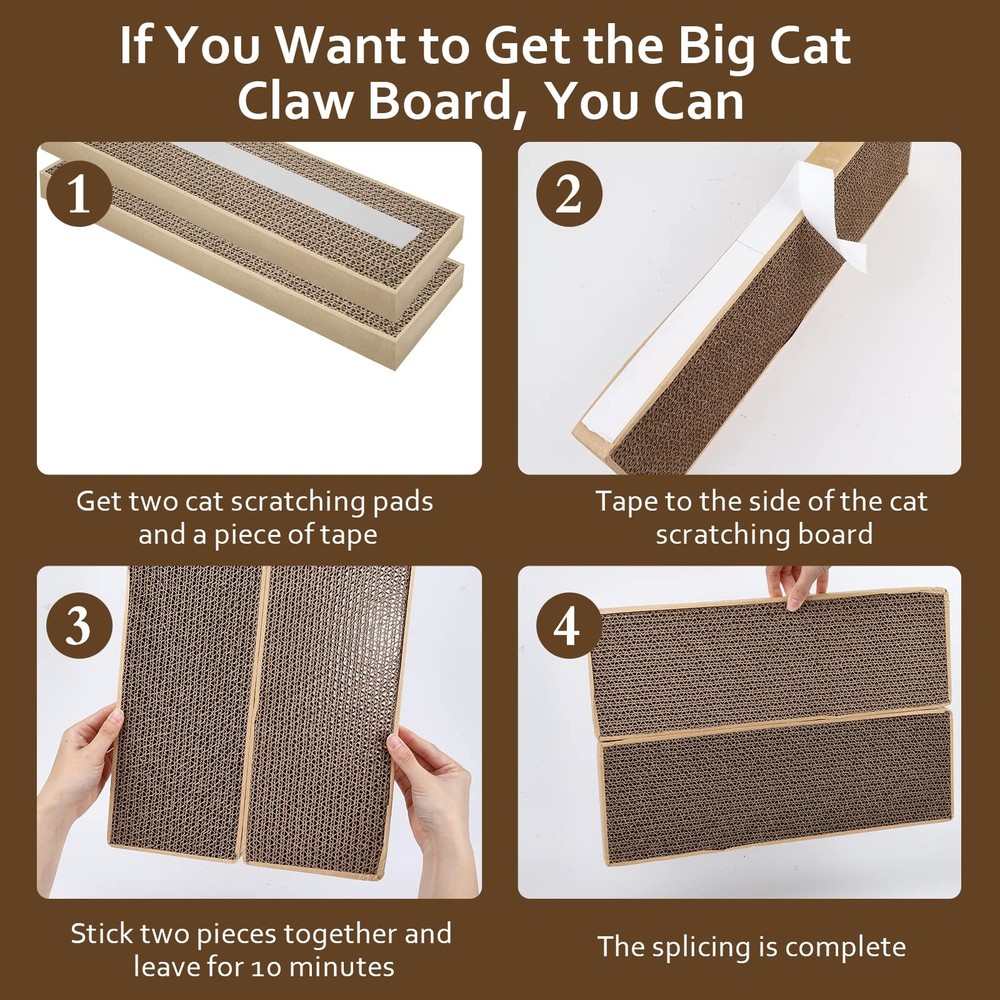 If You Want to Get the Big Cat Claw Board, You Can

1

Get two cat scratching pads and a piece of tape

2

Tape to the side of the cat scratching board

3

Stick two pieces together and leave for 10 minutes

4

The splicing is complete