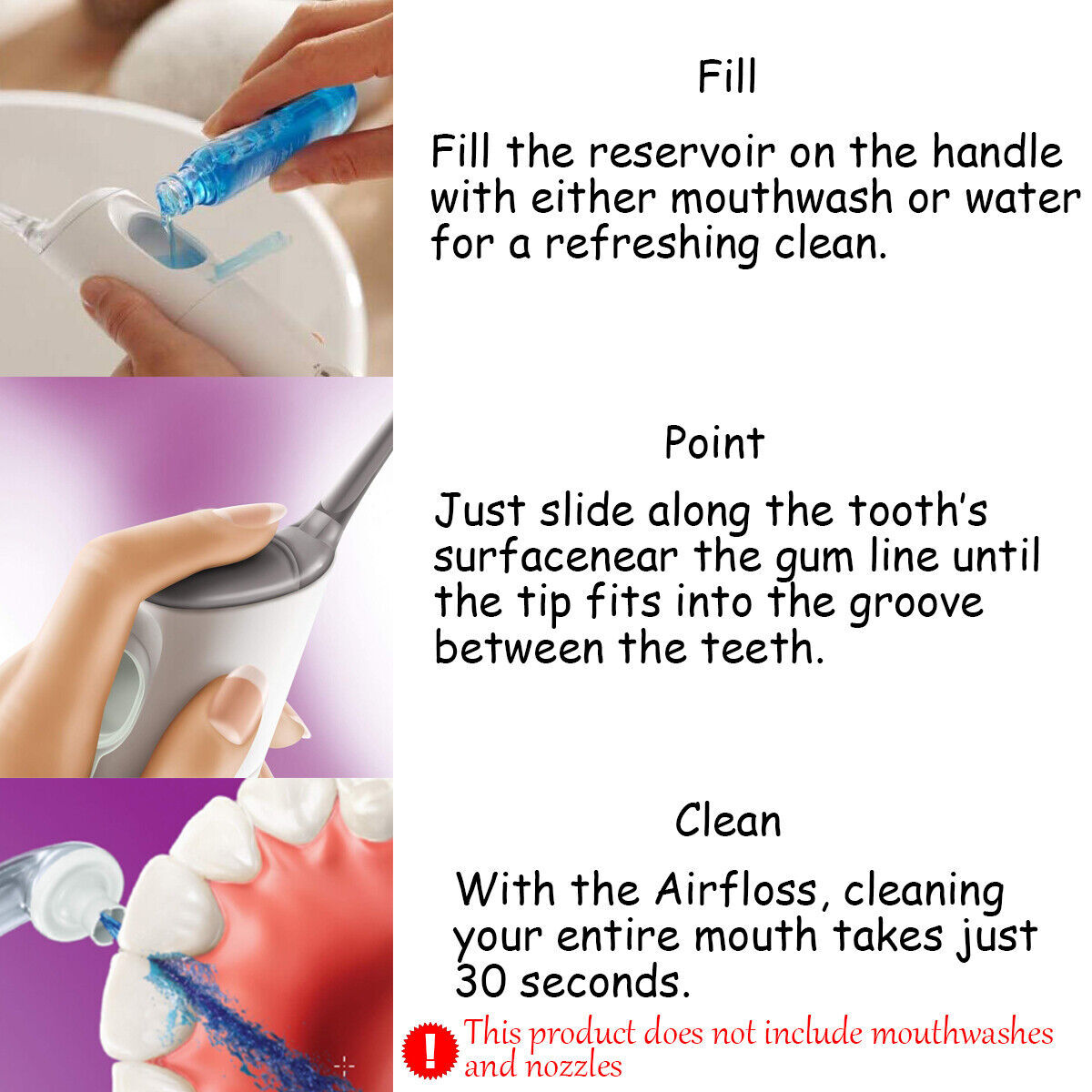 Fill

Fill the reservoir on the handle with either mouthwash or water for a refreshing clean.

Point

Just slide along the tooth's surfacenear the gum line until the tip fits into the groove between the teeth.

Clean

With the Airfloss, cleaning your entire mouth takes just 30 seconds.

! This product does not include mouthwashes and nozzles