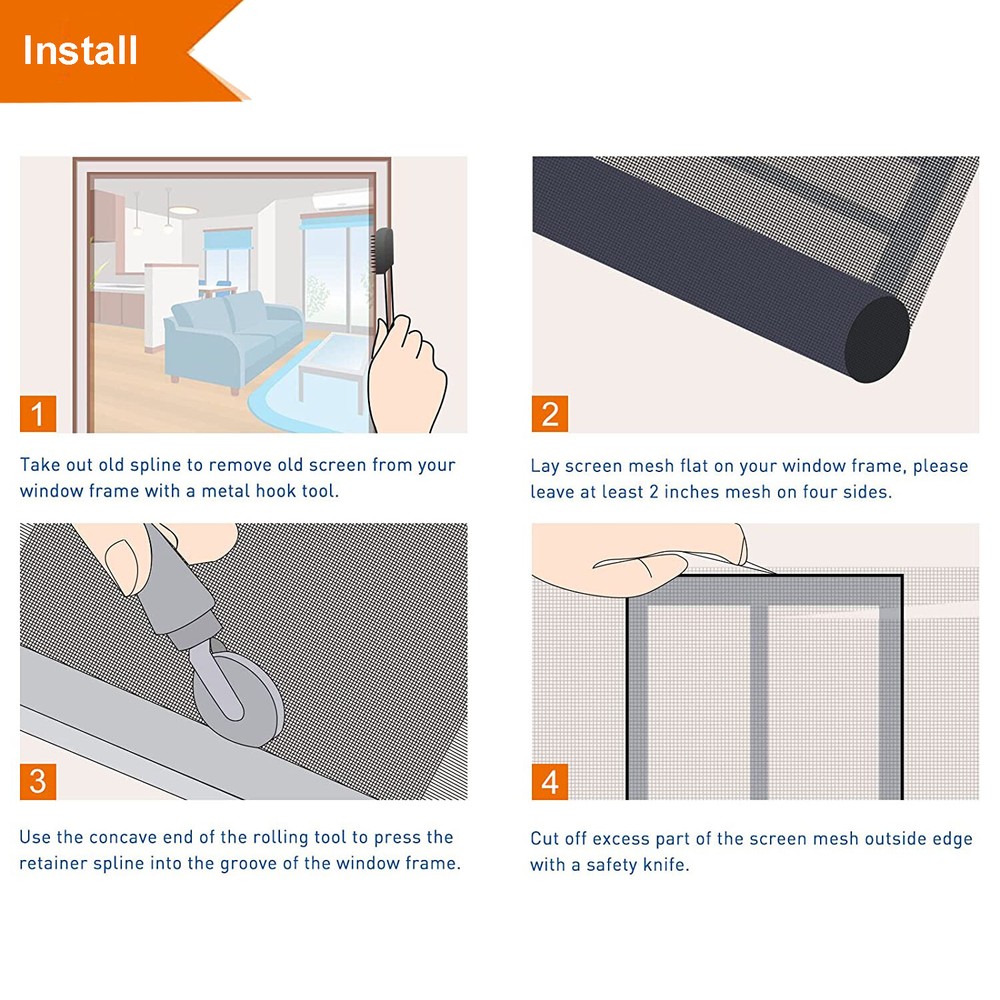 Install

1

Take out old spline to remove old screen from your window frame with a metal hook tool.

2

Lay screen mesh flat on your window frame, please leave at least 2 inches mesh on four sides.

3

Use the concave end of the rolling tool to press the retainer spline into the groove of the window frame.

4

Cut off excess part of the screen mesh outside edge with a safety knife.