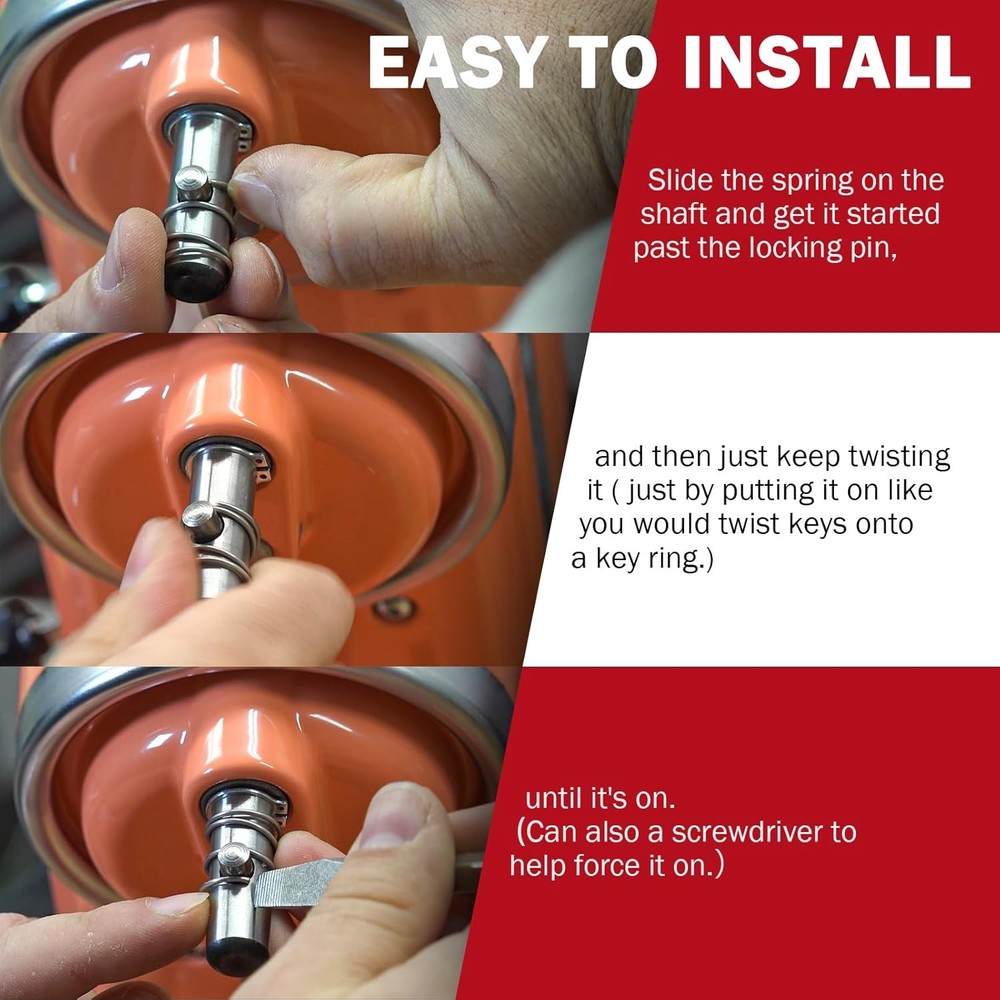 EASY TO INSTALL

Slide the spring on the shaft and get it started past the locking pin,

and then just keep twisting it ( just by putting it on like you would twist keys onto a key ring.)

until it's on. (Can also a screwdriver to help force it on.)