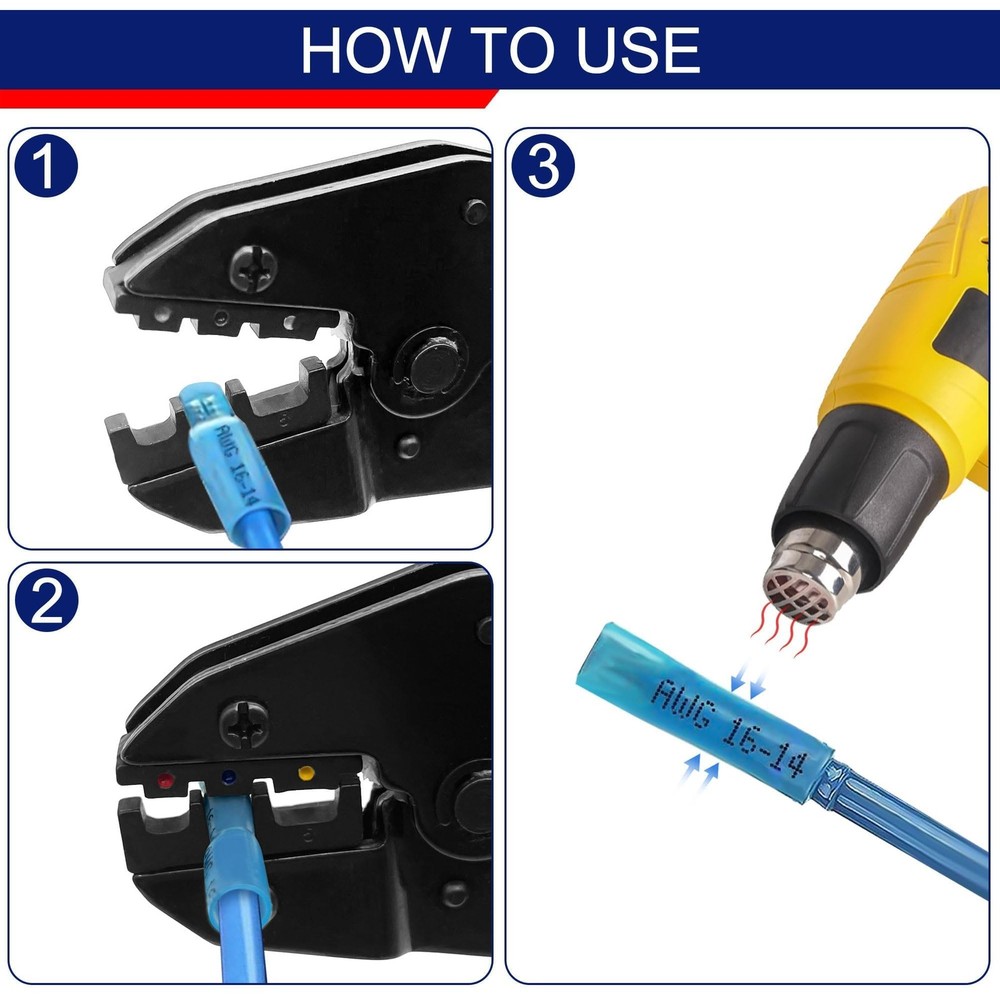 HOW TO USE

1

AWG 16-14

2

3

AWG 16-14