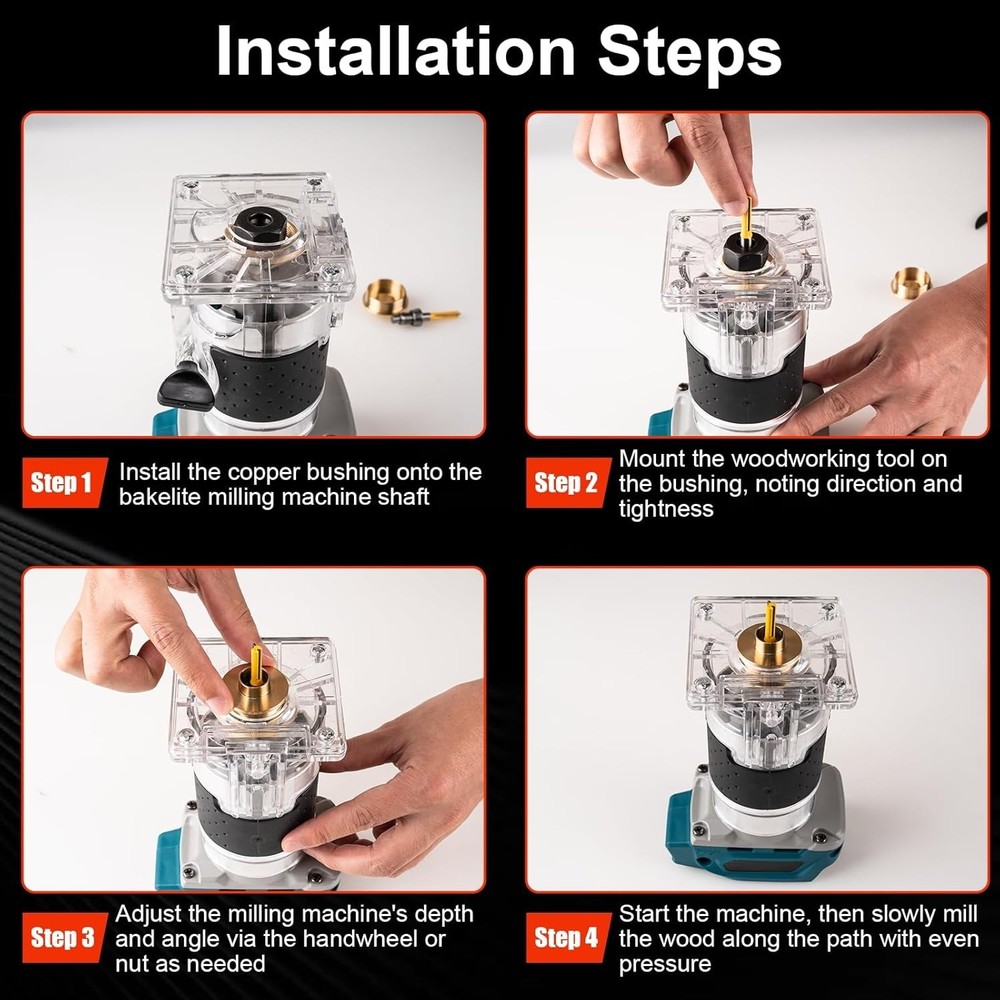 Installation Steps

Step 1 Install the copper bushing onto the bakelite milling machine shaft

Step 2 Mount the woodworking tool on the bushing, noting direction and tightness

Step 3 Adjust the milling machine's depth and angle via the handwheel or nut as needed

Step 4 Start the machine, then slowly mill the wood along the path with even pressure