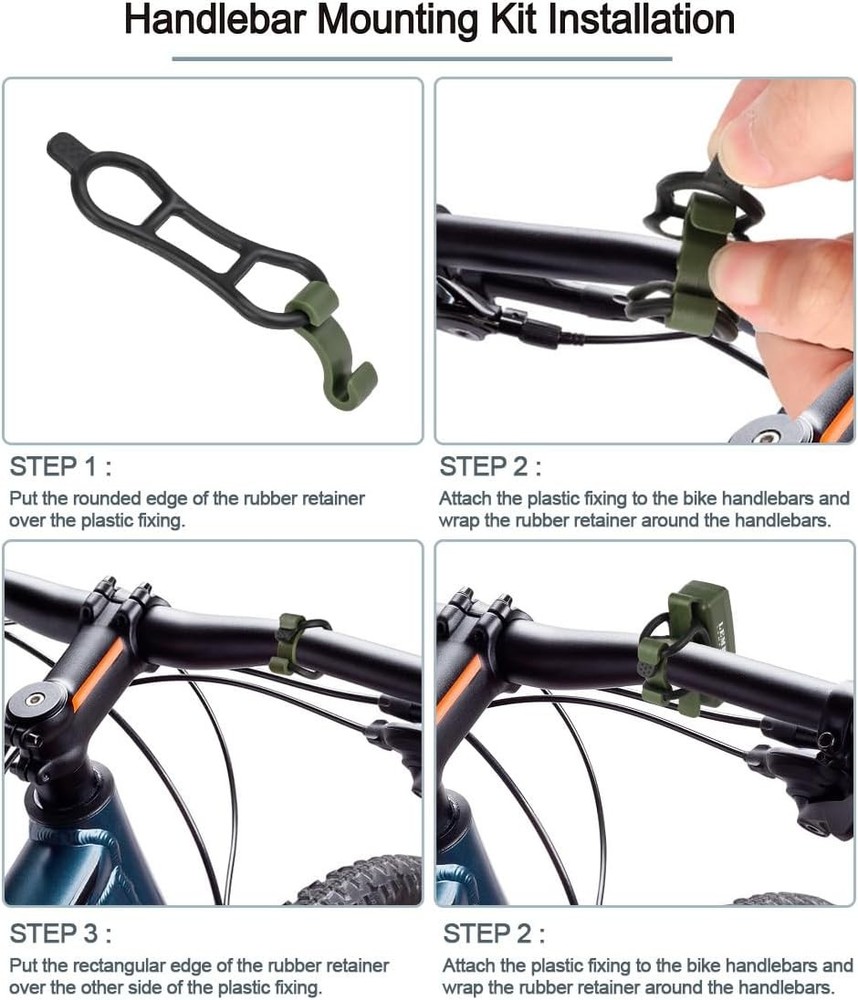 Handlebar Mounting Kit Installation

STEP 1 :
Put the rounded edge of the rubber retainer over the plastic fixing.

STEP 2 :
Attach the plastic fixing to the bike handlebars and wrap the rubber retainer around the handlebars.

STEP 3 :
Put the rectangular edge of the rubber retainer over the other side of the plastic fixing.

STEP 2 :
Attach the plastic fixing to the bike handlebars and wrap the rubber retainer around the handlebars.