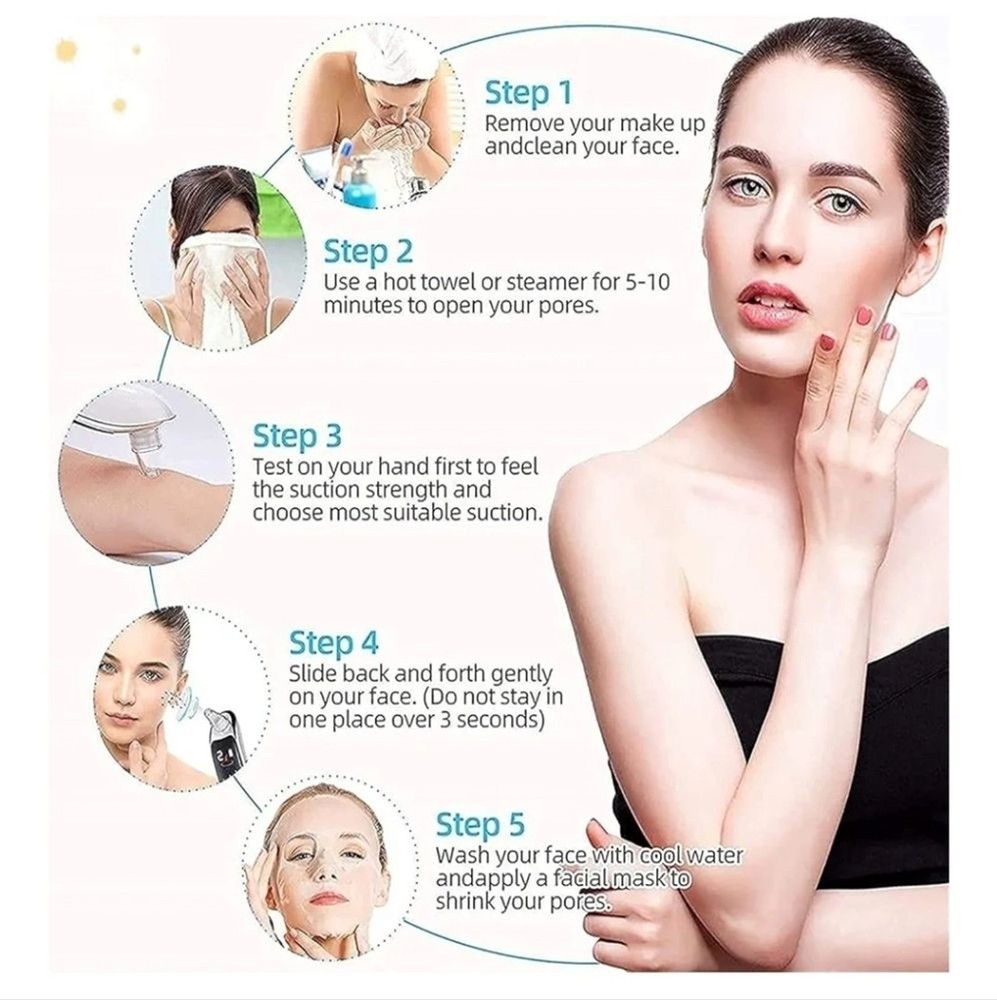 Step 1
Remove your make up andclean your face.

Step 2
Use a hot towel or steamer for 5-10 minutes to open your pores.

Step 3
Test on your hand first to feel the suction strength and choose most suitable suction.

Step 4
Slide back and forth gently on your face. (Do not stay in one place over 3 seconds)

Step 5
Wash your face with cool water andapply a facial mask to shrink your pores.