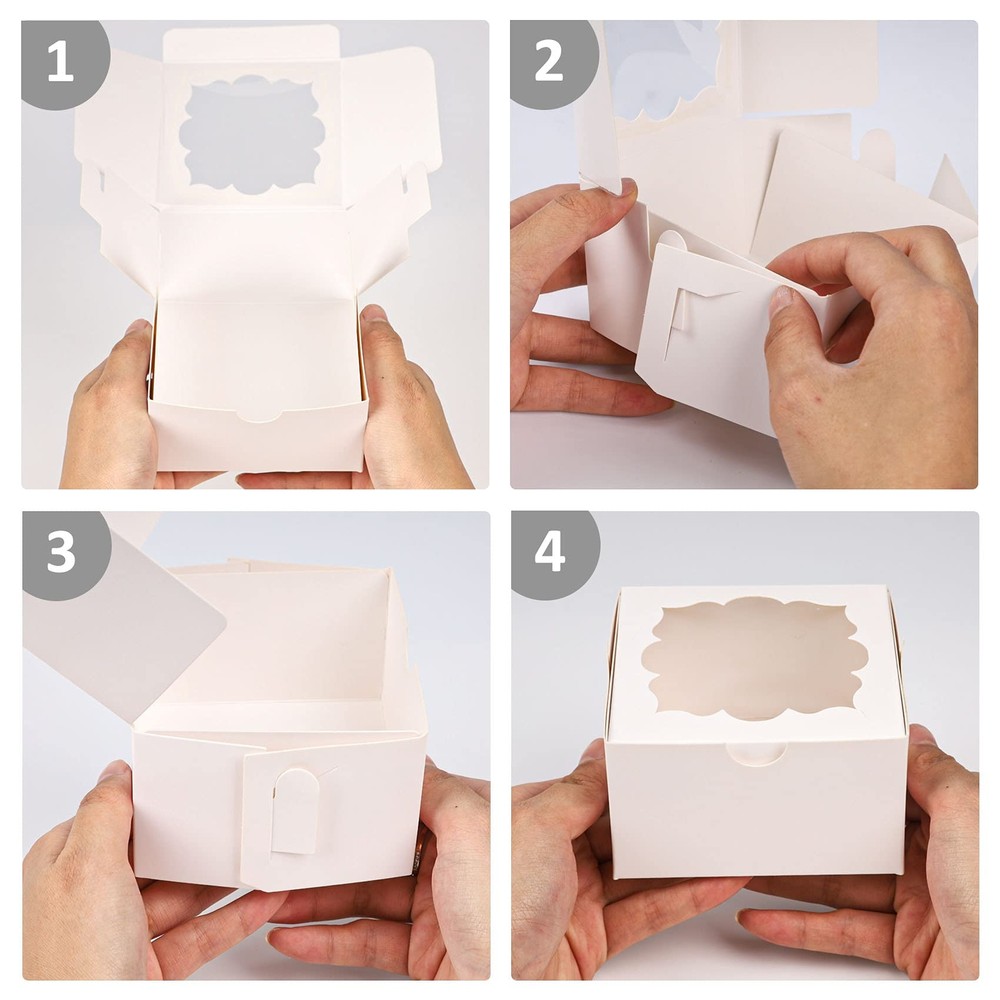 1

2

3

4