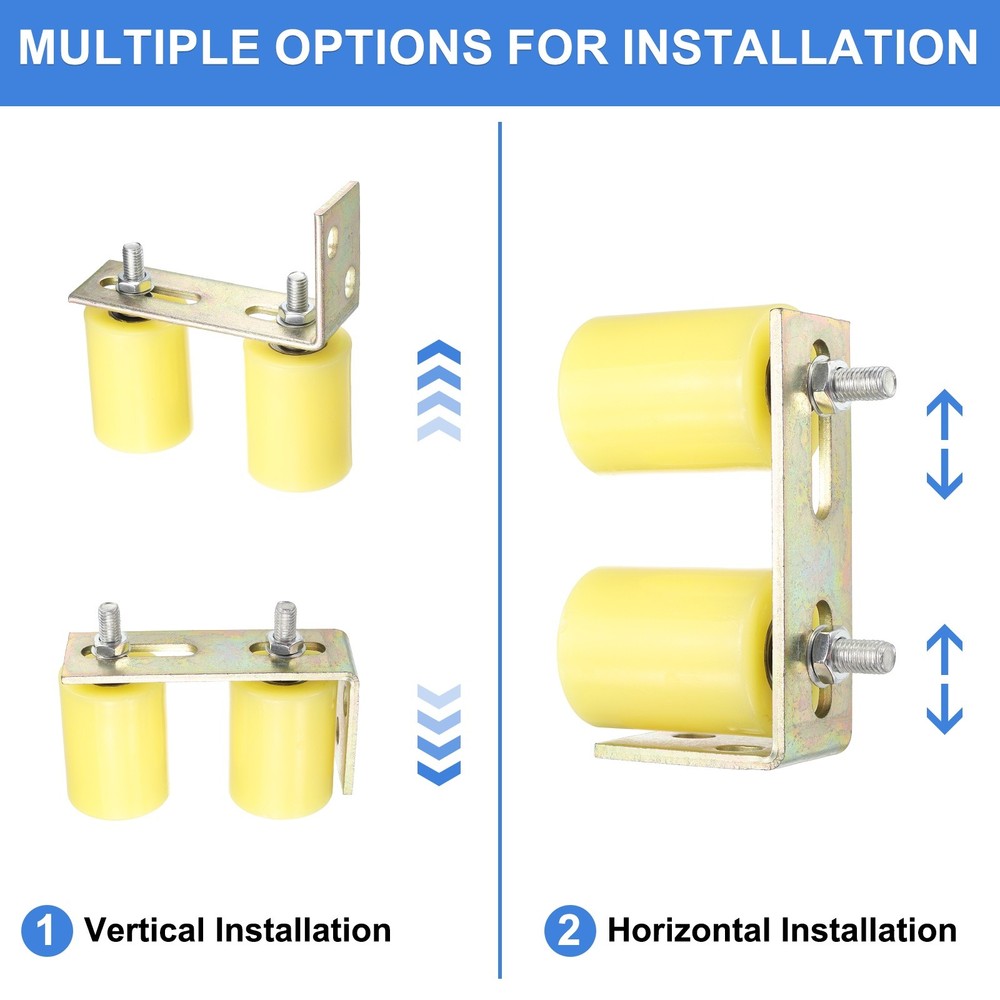 MULTIPLE OPTIONS FOR INSTALLATION

1 Vertical Installation

2 Horizontal Installation