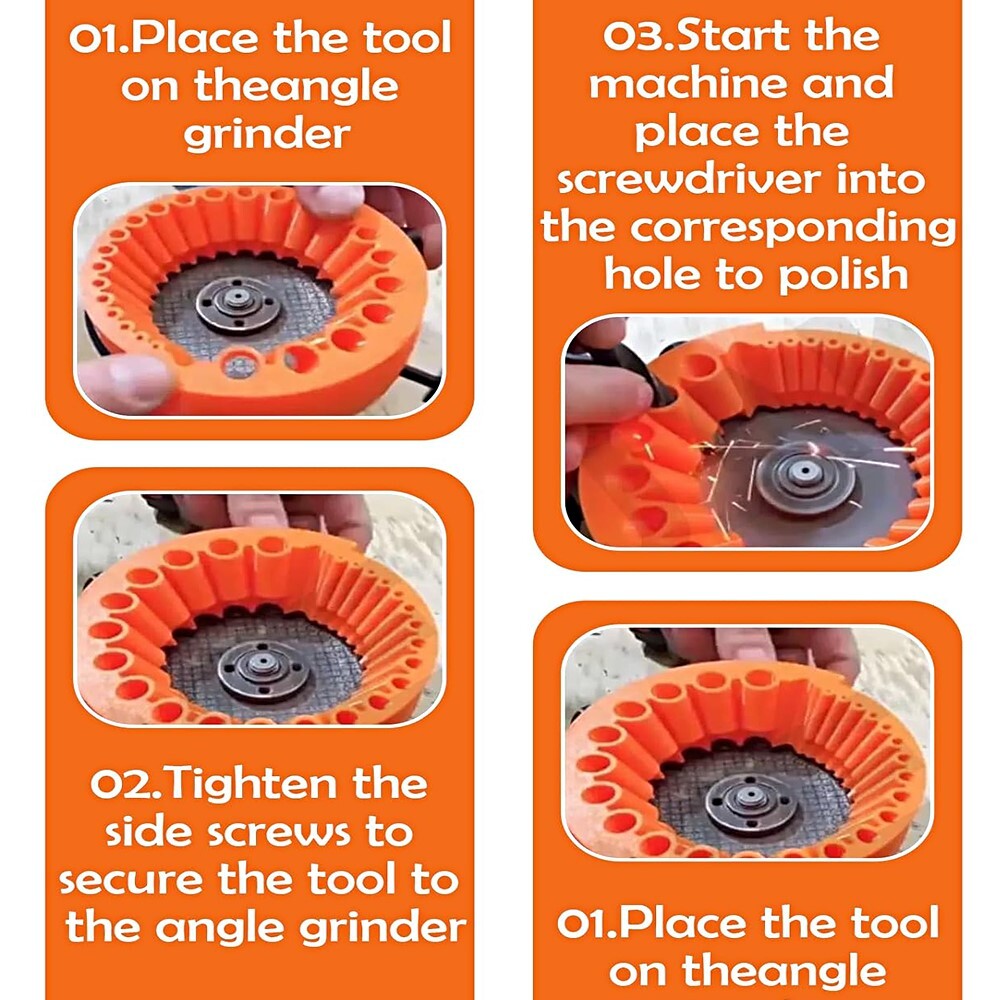 01.Place the tool on theangle grinder

02.Tighten the side screws to secure the tool to the angle grinder

03.Start the machine and place the screwdriver into the corresponding hole to polish

01.Place the tool on theangle