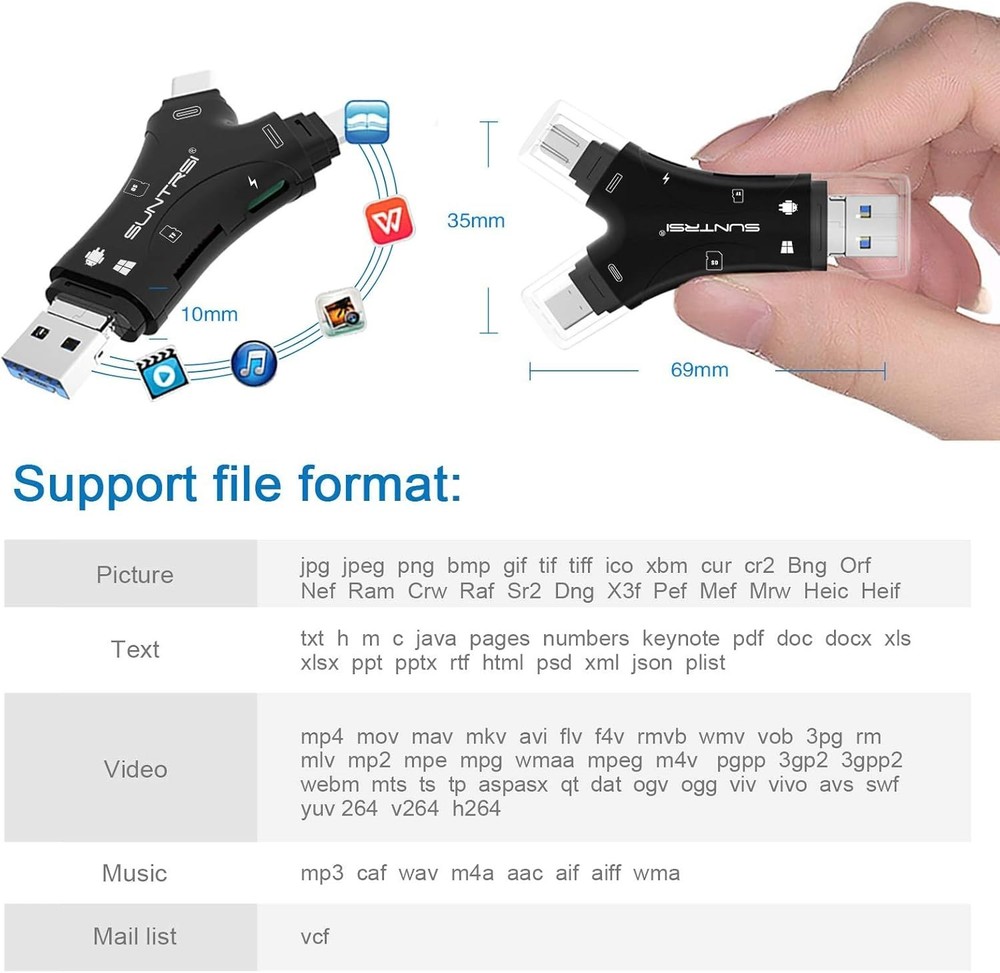 SUNTRSI

10mm

35mm

SUNTRSI

69mm

Support file format:

| Picture | jpg jpeg png bmp gif tif tiff ico xbm cur cr2 Bng Orf Nef Ram Crw Raf Sr2 Dng X3f Pef Mef Mrw Heic Heif |
|---|---|
| Text | txt h m c java pages numbers keynote pdf doc docx xls xlsx ppt pptx rtf html psd xml json plist |
| Video | mp4 mov mav mkv avi flv f4v rmvb wmv vob 3pg rm mlv mp2 mpe mpg wmaa mpeg m4v pgpp 3gp2 3gpp2 webm mts ts tp aspasx qt dat ogv ogg viv vivo avs swf yuv 264 v264 h264 |
| Music | mp3 caf wav m4a aac aif aiff wma |
| Mail list | vcf |