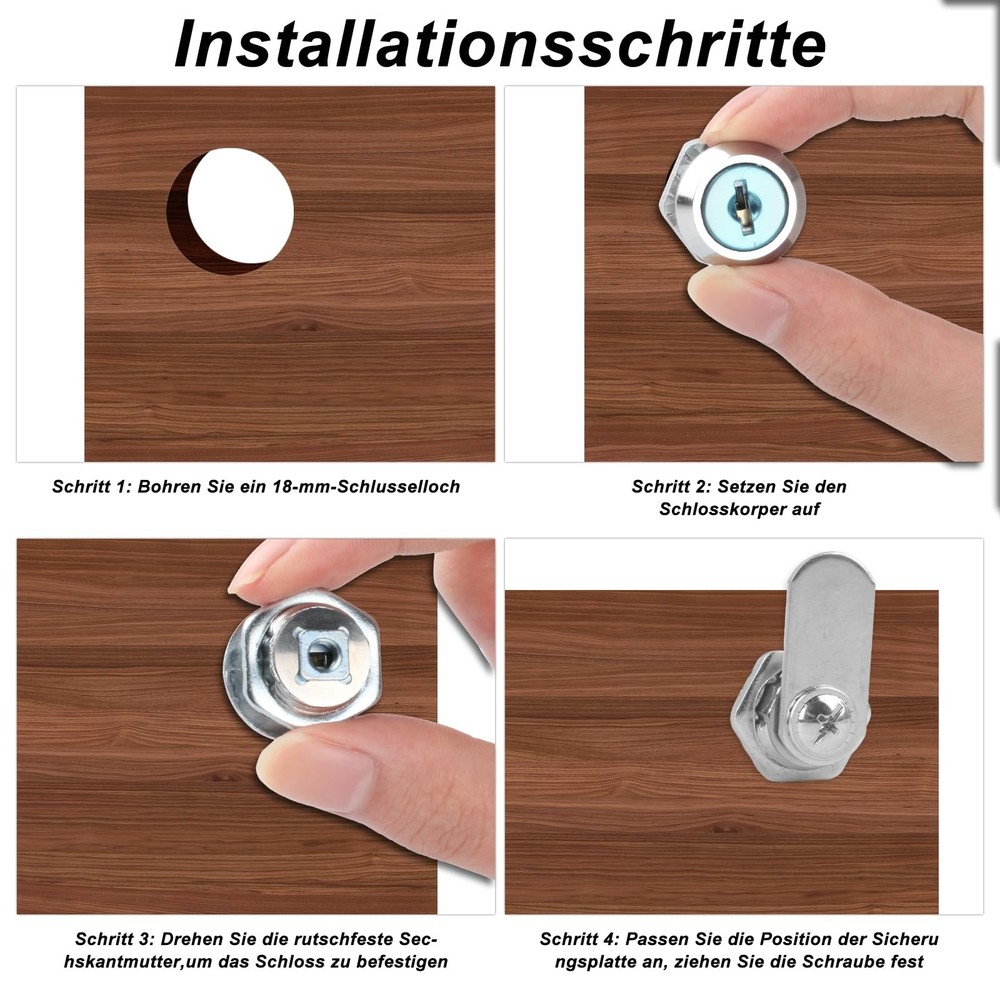 Installationsschritte

Schritt 1: Bohren Sie ein 18-mm-Schlusselloch

Schritt 2: Setzen Sie den Schlosskorper auf

Schritt 3: Drehen Sie die rutschfeste Sechskantmutter,um das Schloss zu befestigen

Schritt 4: Passen Sie die Position der Sicherungsplatte an, ziehen Sie die Schraube fest