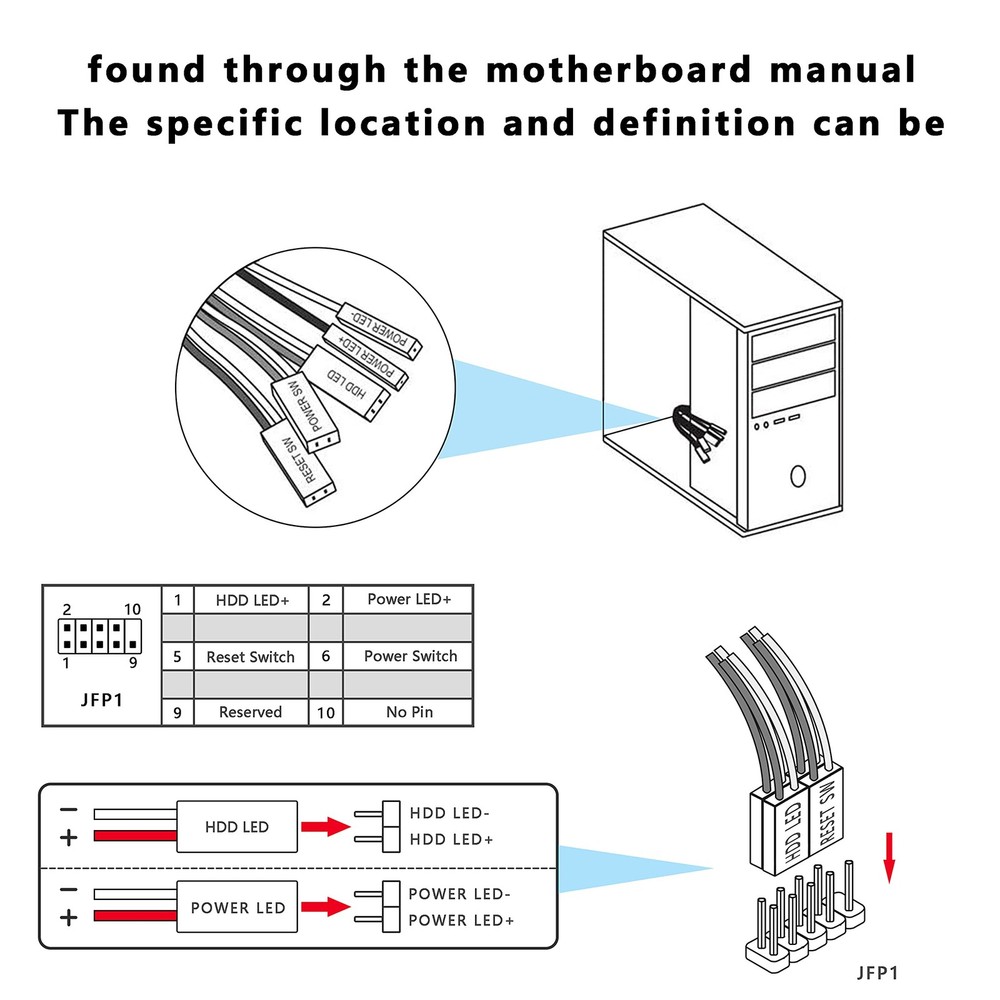 found through the motherboard manual
The specific location and definition can be

POWER LED-
POWER LED+
HDD LED
POWER SW
RESET SW

2 10
1 9
JFP1

| 1 | HDD LED+ | 2 | Power LED+ |
|---|---|---|---|
| | | | |
| 5 | Reset Switch | 6 | Power Switch |
| | | | |
| 9 | Reserved | 10 | No Pin |

−
+
HDD LED
HDD LED-
HDD LED+

−
+
POWER LED
POWER LED-
POWER LED+

HDD LED
RESET SW

JFP1