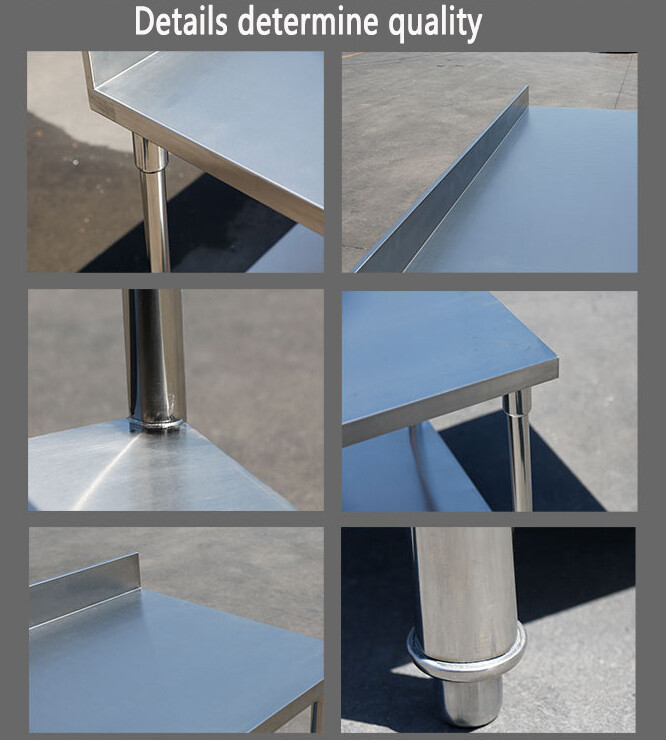 Details determine quality