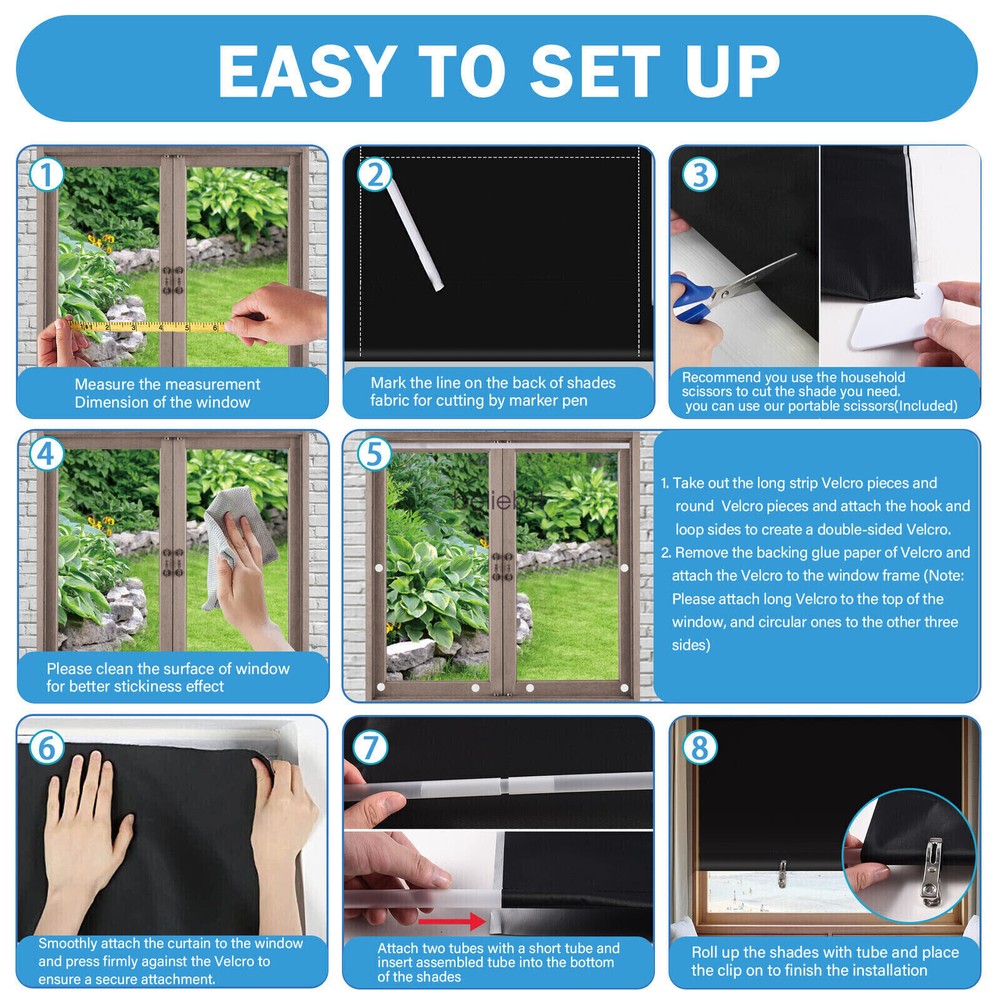 EASY TO SET UP

1

Measure the measurement Dimension of the window

2

Mark the line on the back of shades fabric for cutting by marker pen

3

Recommend you use the household scissors to cut the shade you need. you can use our portable scissors(Included)

4

Please clean the surface of window for better stickiness effect

5

1. Take out the long strip Velcro pieces and round Velcro pieces and attach the hook and loop sides to create a double-sided Velcro.
2. Remove the backing glue paper of Velcro and attach the Velcro to the window frame (Note: Please attach long Velcro to the top of the window, and circular ones to the other three sides)

6

Smoothly attach the curtain to the window and press firmly against the Velcro to ensure a secure attachment.

7

Attach two tubes with a short tube and insert assembled tube into the bottom of the shades

8

Roll up the shades with tube and place the clip on to finish the installation