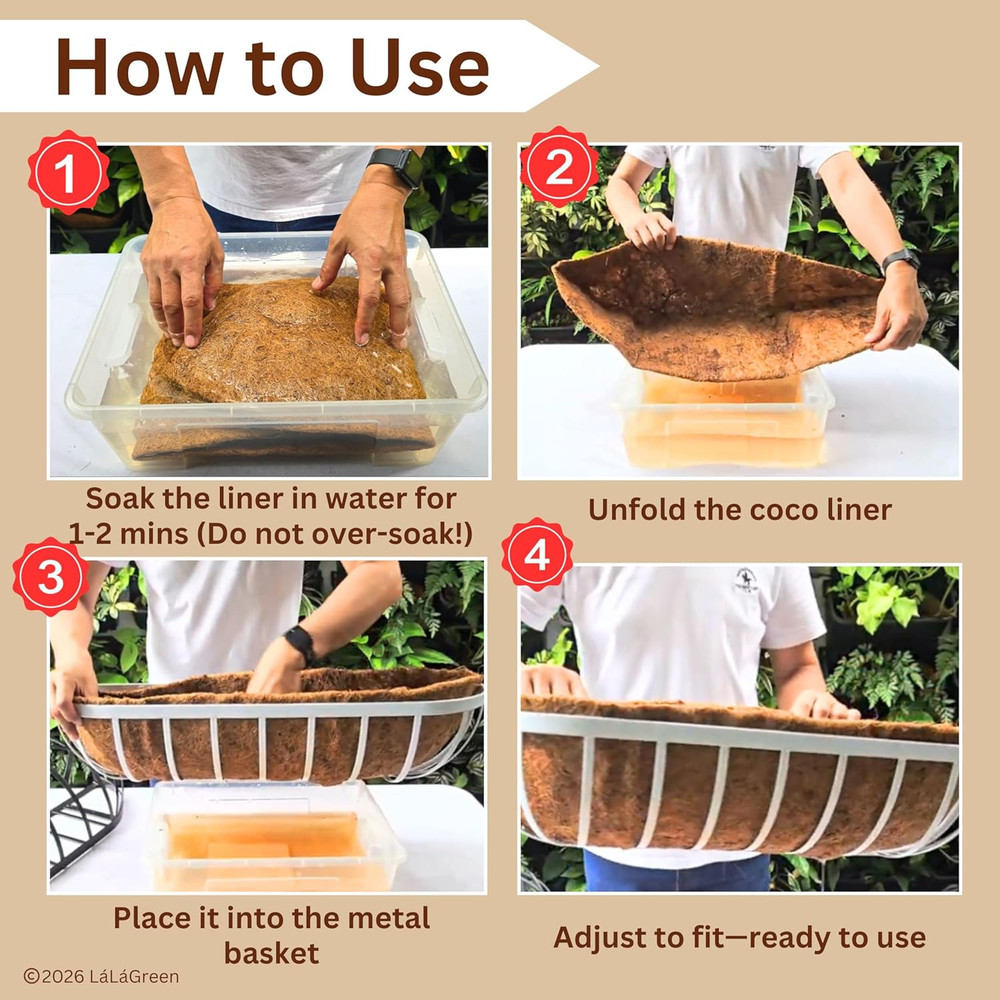 How to Use

1

Soak the liner in water for 1-2 mins (Do not over-soak!)

2

Unfold the coco liner

3

Place it into the metal basket

4

Adjust to fit—ready to use

©2026 LáLáGreen