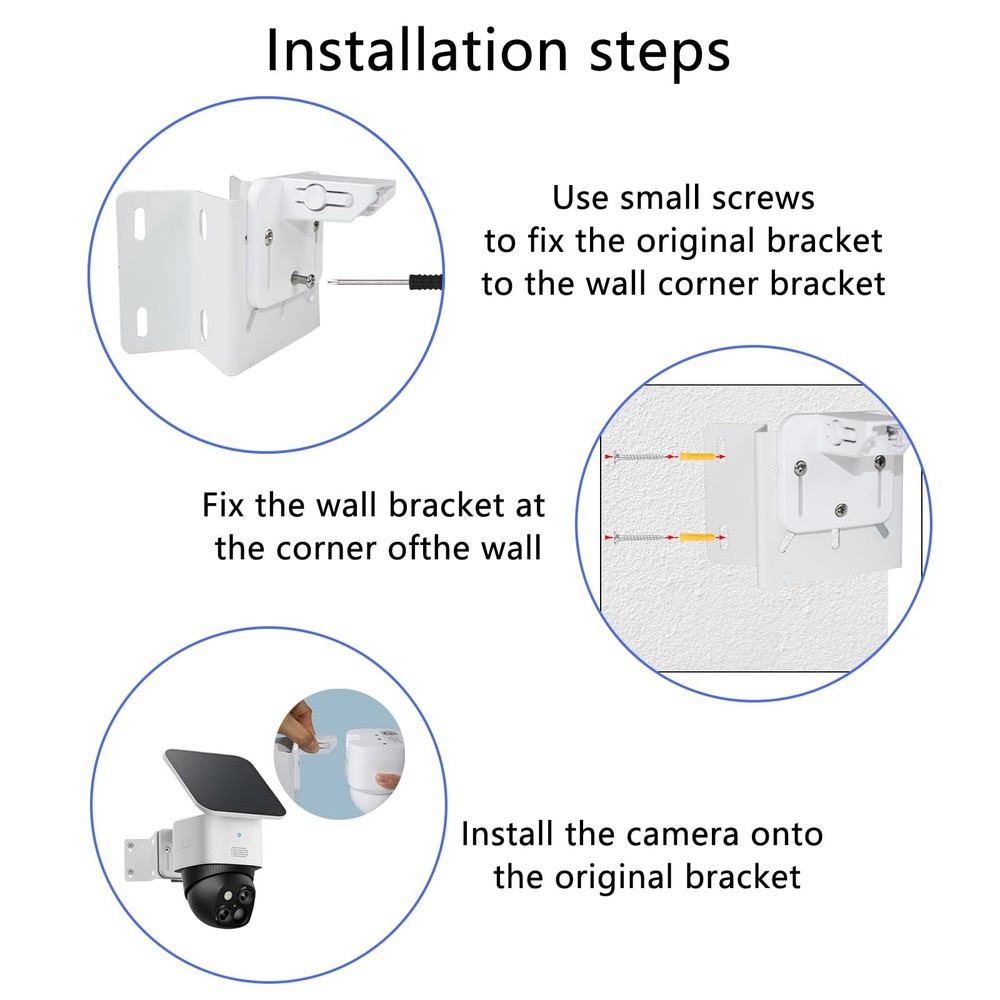 Installation steps

Use small screws to fix the original bracket to the wall corner bracket

Fix the wall bracket at the corner ofthe wall

Install the camera onto the original bracket