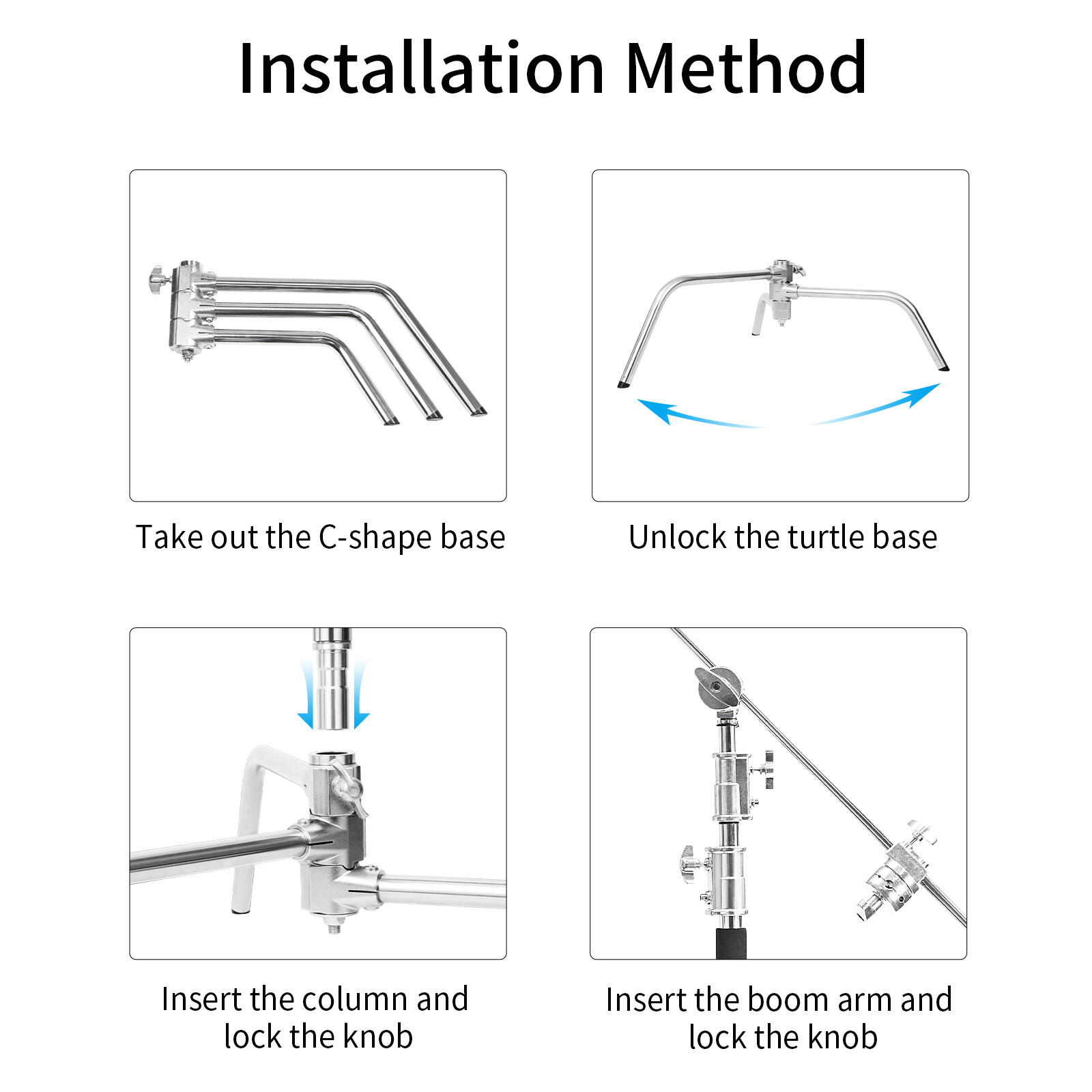 Installation Method

Take out the C-shape base

Unlock the turtle base

Insert the column and lock the knob

Insert the boom arm and lock the knob