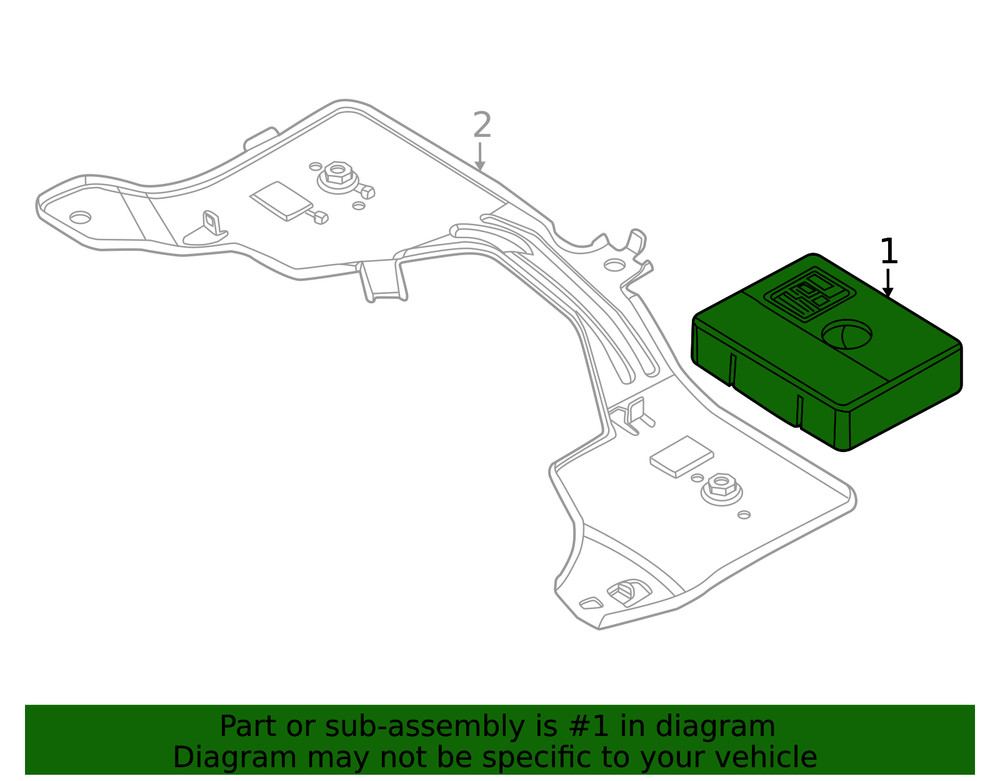 2

1

Part or sub-assembly is #1 in diagram
Diagram may not be specific to your vehicle