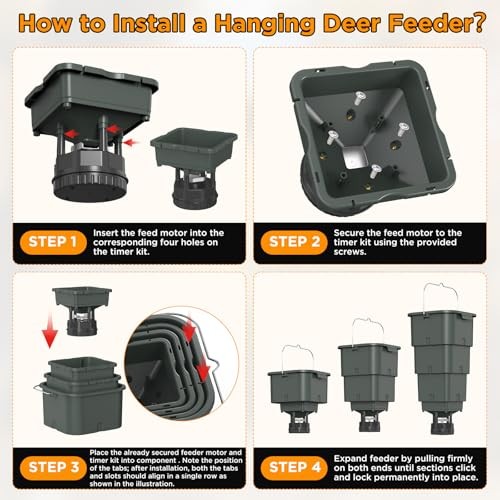 How to Install a Hanging Deer Feeder?

STEP 1
Insert the feed motor into the corresponding four holes on the timer kit.

STEP 2
Secure the feed motor to the timer kit using the provided screws.

STEP 3
Place the already secured feeder motor and timer kit into component . Note the position of the tabs; after installation, both the tabs and slots should align in a single row as shown in the illustration.

STEP 4
Expand feeder by pulling firmly on both ends until sections click and lock permanently into place.