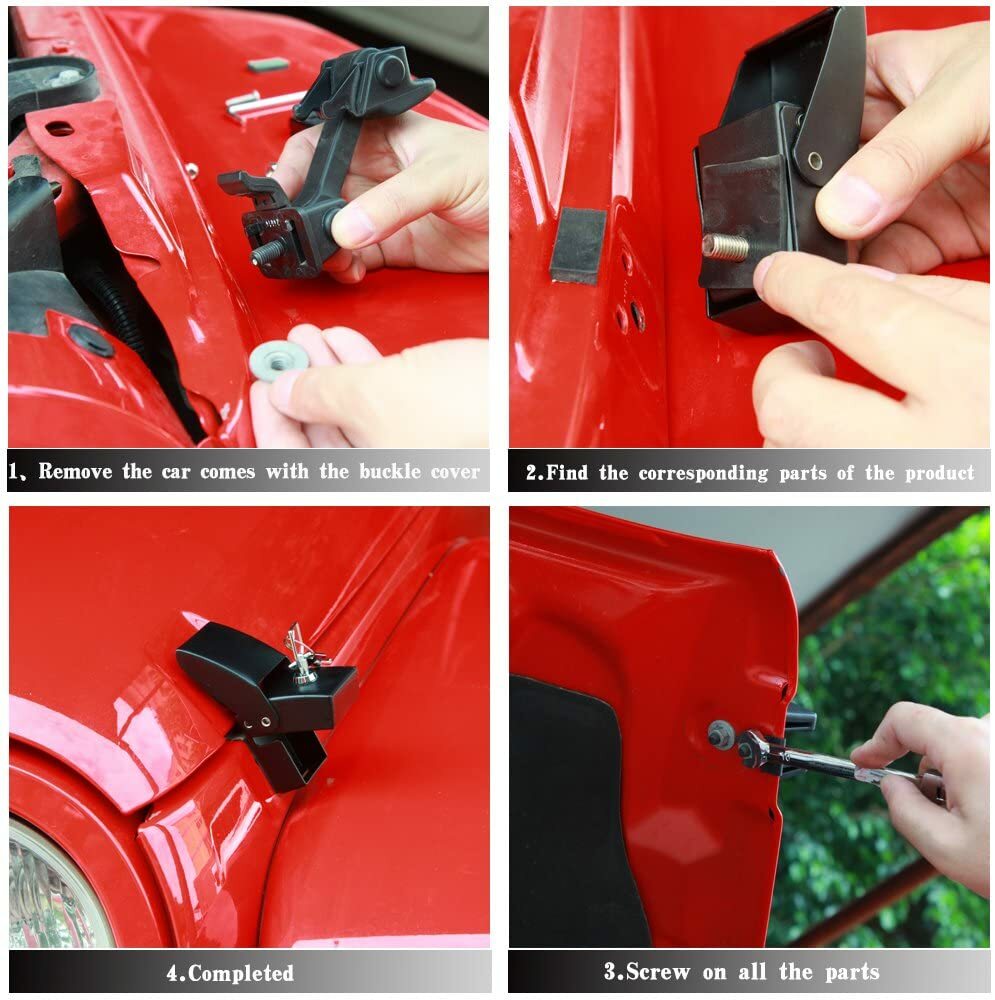 1、Remove the car comes with the buckle cover

2.Find the corresponding parts of the product

4.Completed

3.Screw on all the parts