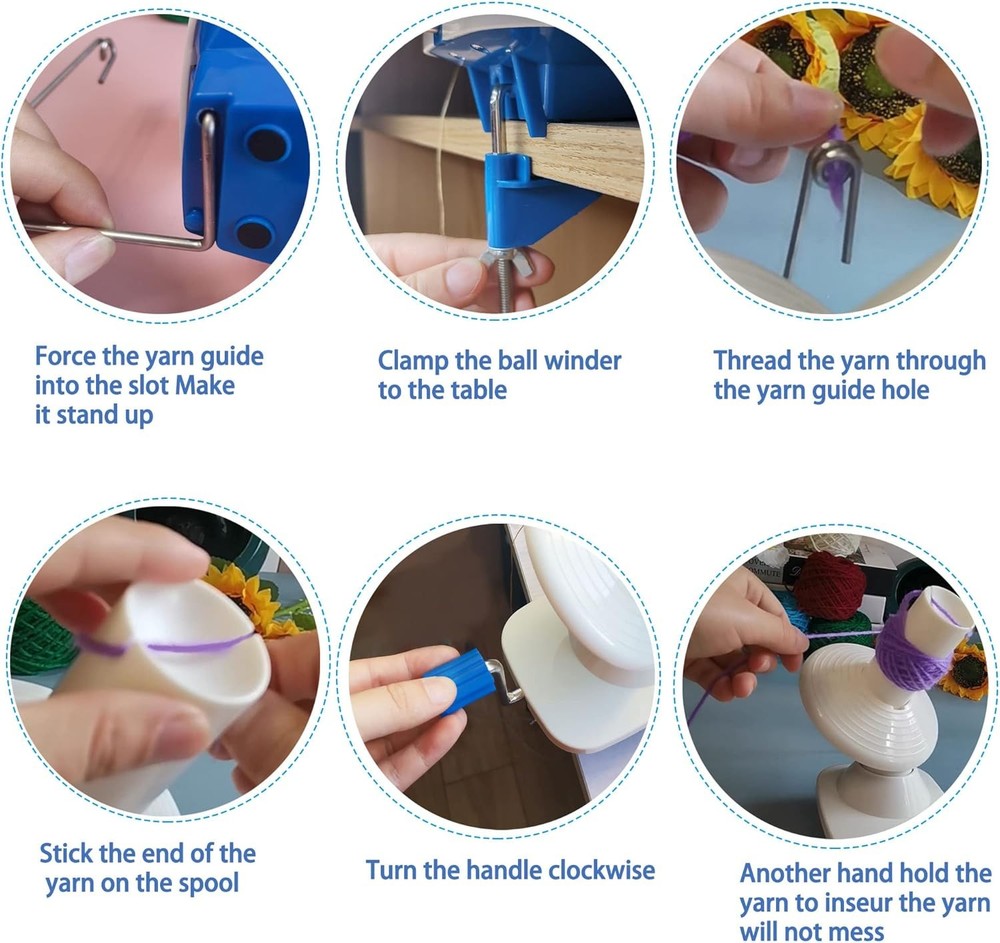 Force the yarn guide into the slot Make it stand up

Clamp the ball winder to the table

Thread the yarn through the yarn guide hole

Stick the end of the yarn on the spool

Turn the handle clockwise

Another hand hold the yarn to inseur the yarn will not mess