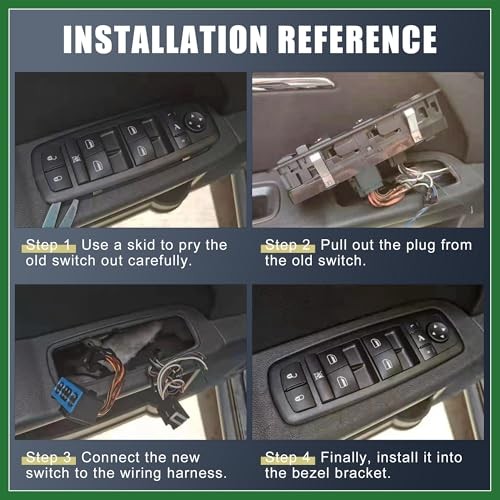 INSTALLATION REFERENCE

Step 1 Use a skid to pry the old switch out carefully.

Step 2 Pull out the plug from the old switch.

Step 3 Connect the new switch to the wiring harness.

Step 4 Finally, install it into the bezel bracket.