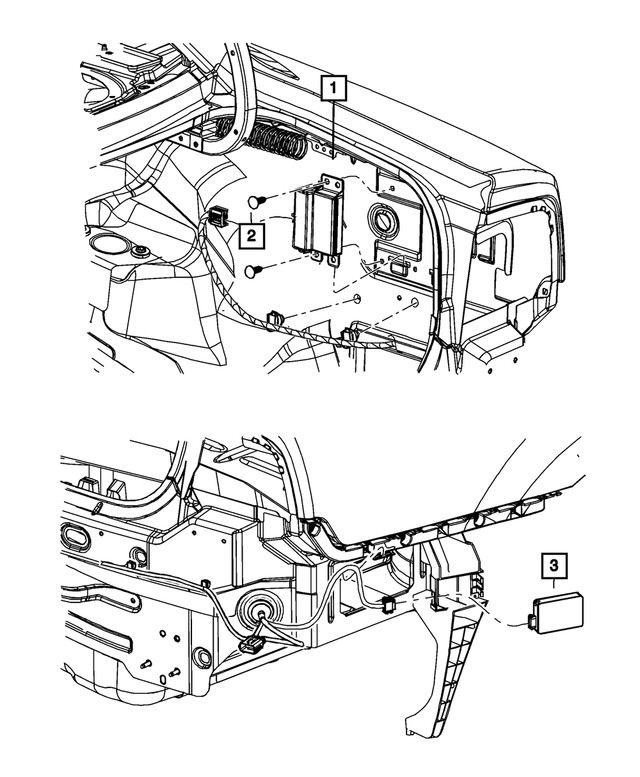 1
2
3