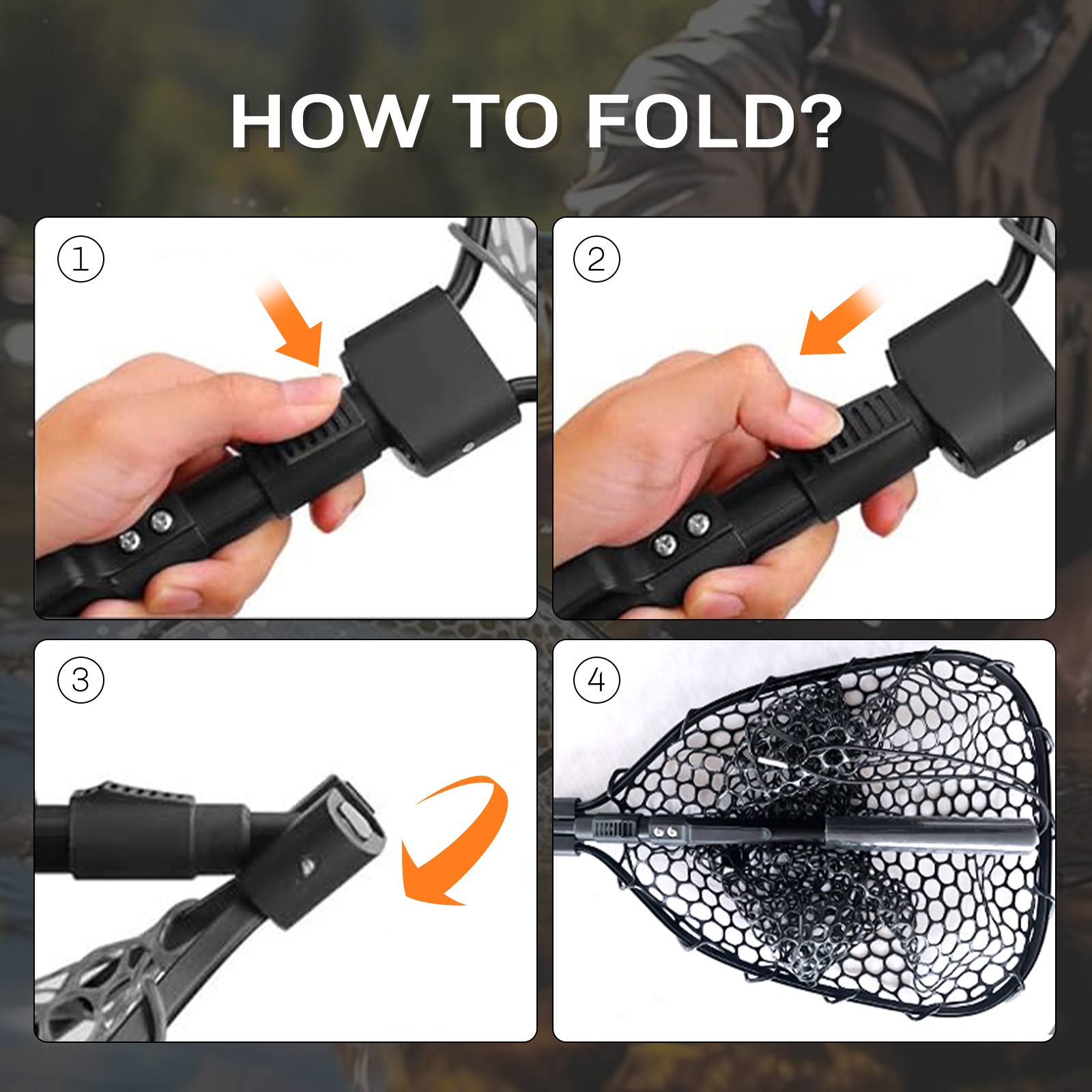 HOW TO FOLD?

①

②

③

④