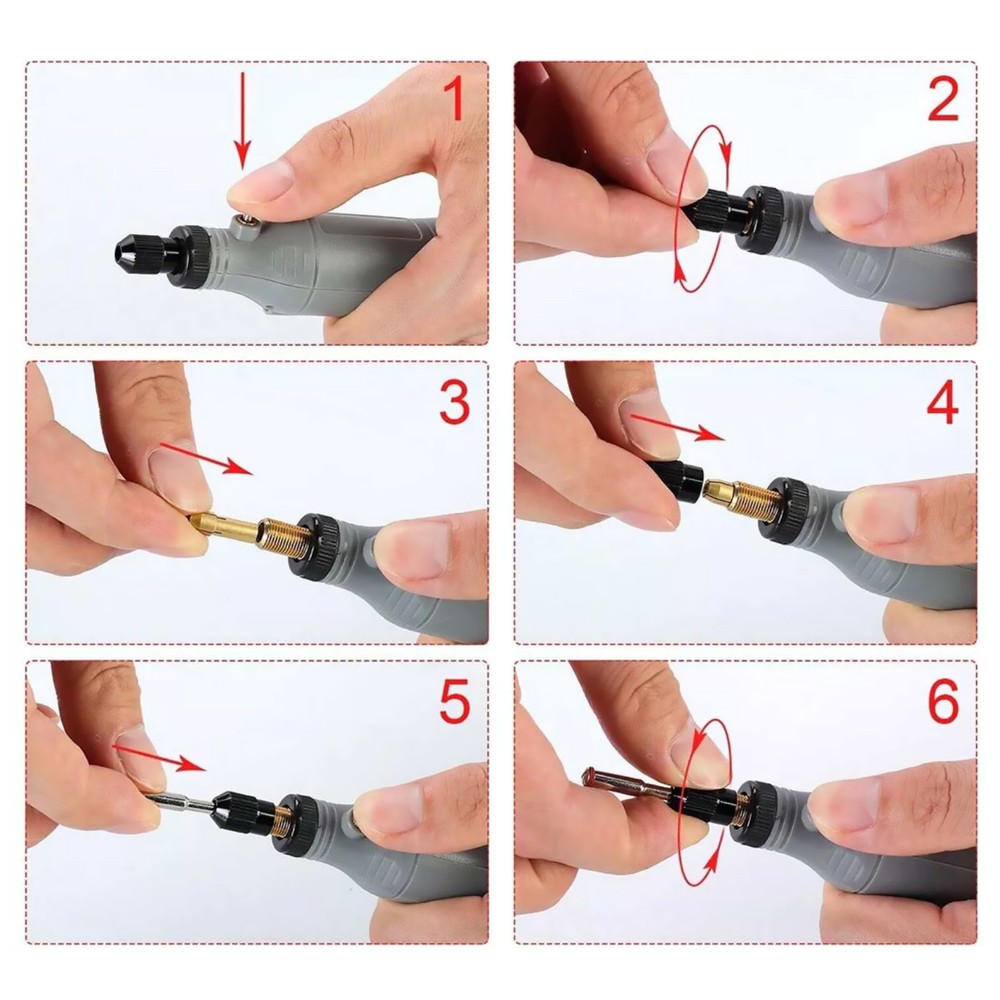 1

2

3

4

5

6