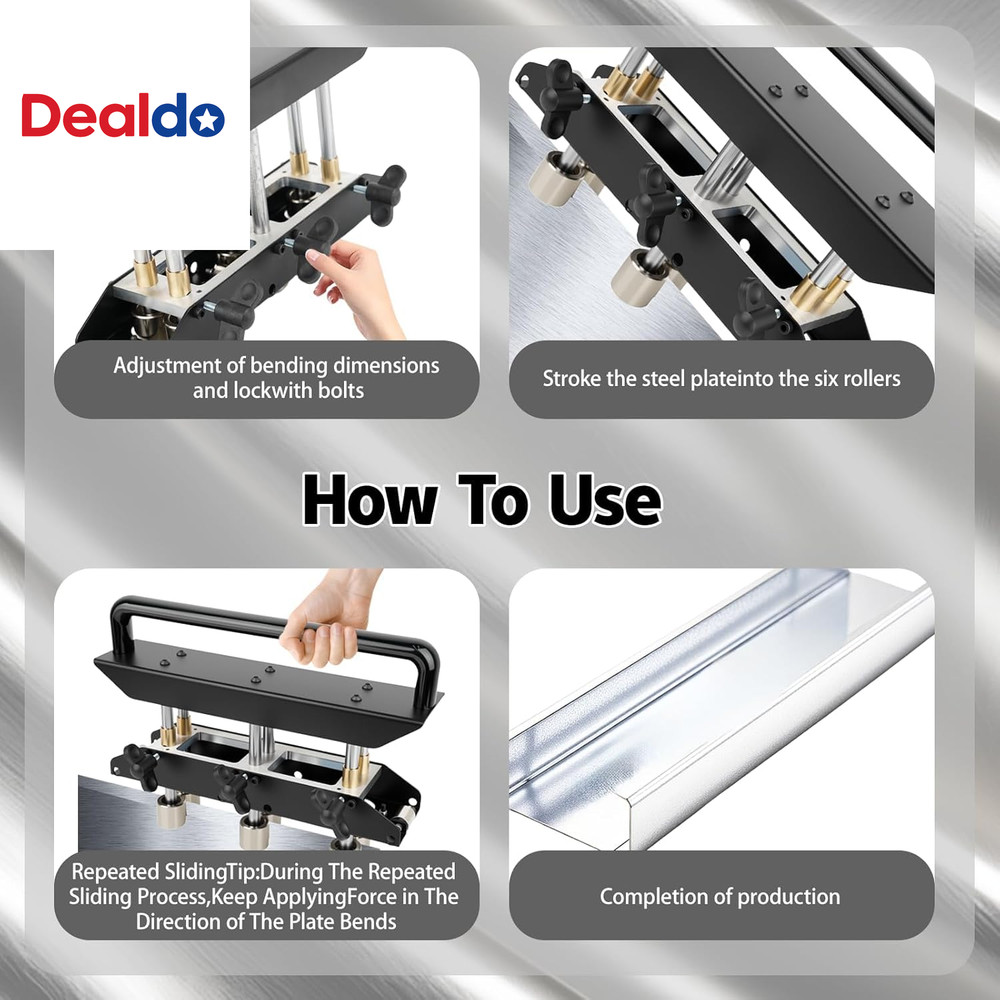 Dealdo

Adjustment of bending dimensions and lockwith bolts

Stroke the steel plateinto the six rollers

How To Use

Repeated SlidingTip:During The Repeated Sliding Process,Keep ApplyingForce in The Direction of The Plate Bends

Completion of production