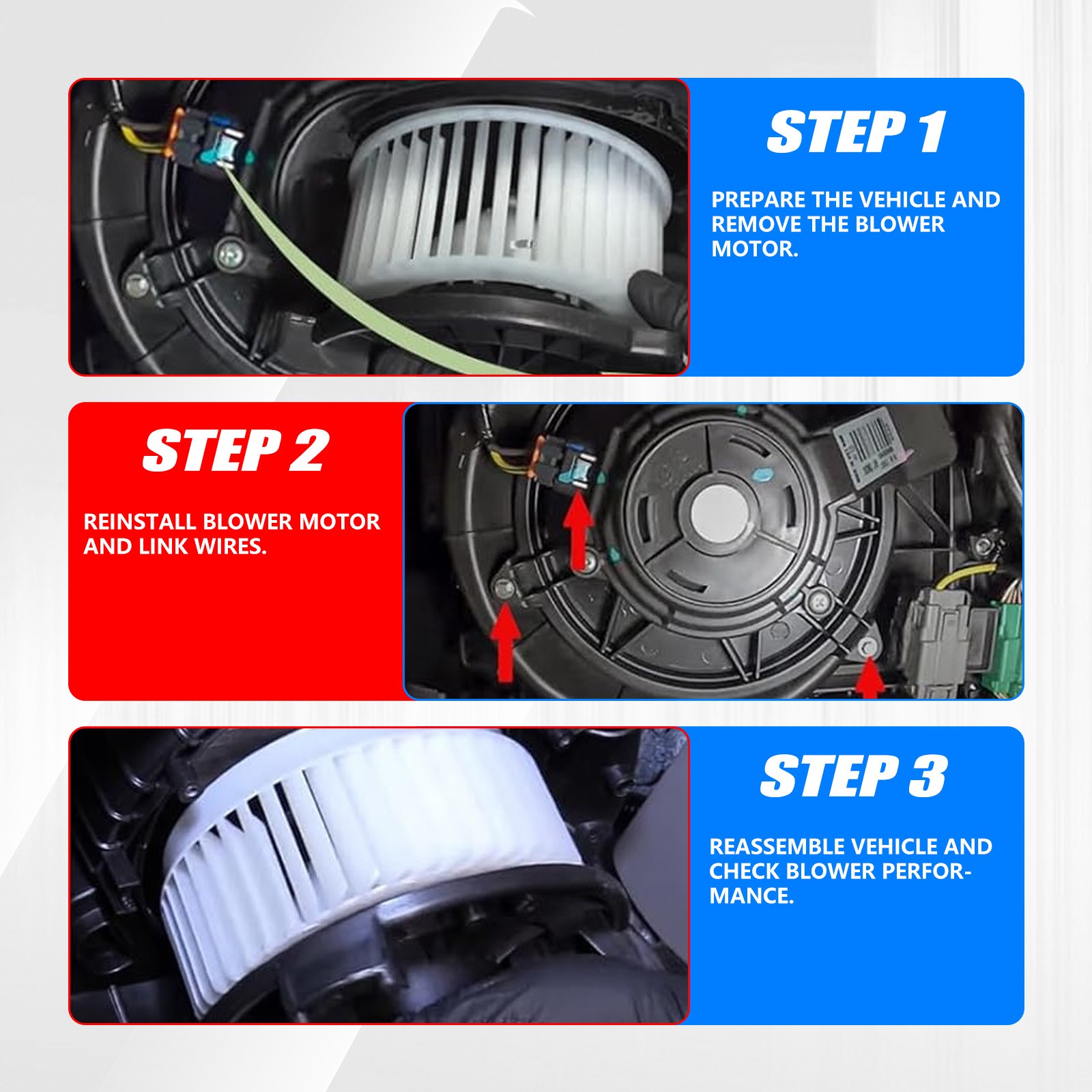 STEP 1

PREPARE THE VEHICLE AND REMOVE THE BLOWER MOTOR.

STEP 2

REINSTALL BLOWER MOTOR AND LINK WIRES.

STEP 3

REASSEMBLE VEHICLE AND CHECK BLOWER PERFORMANCE.