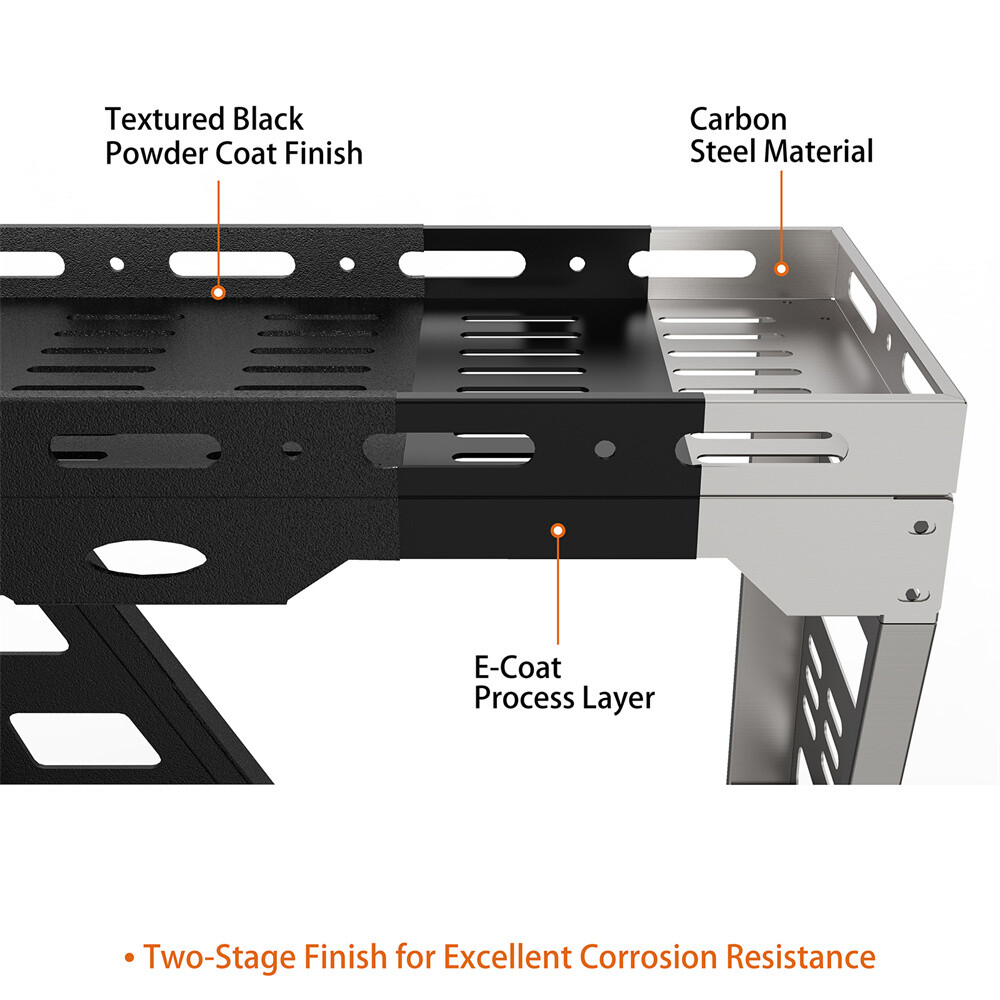 Textured Black Powder Coat Finish

Carbon Steel Material

E-Coat Process Layer

• Two-Stage Finish for Excellent Corrosion Resistance