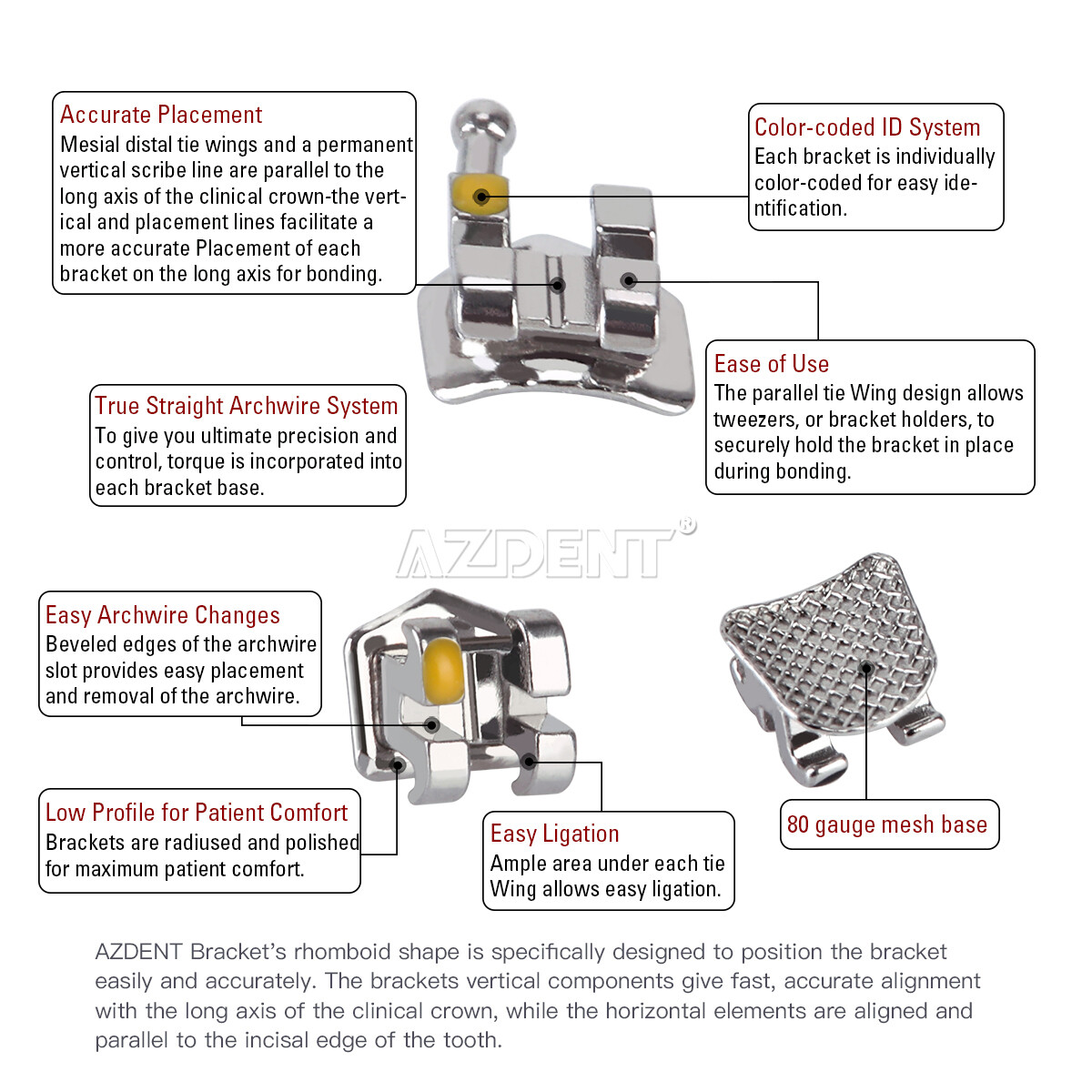 Accurate Placement
Mesial distal tie wings and a permanent vertical scribe line are parallel to the long axis of the clinical crown-the vertical and placement lines facilitate a more accurate Placement of each bracket on the long axis for bonding.

Color-coded ID System
Each bracket is individually color-coded for easy identification.

Ease of Use
The parallel tie Wing design allows tweezers, or bracket holders, to securely hold the bracket in place during bonding.

True Straight Archwire System
To give you ultimate precision and control, torque is incorporated into each bracket base.

AZDENT®

Easy Archwire Changes
Beveled edges of the archwire slot provides easy placement and removal of the archwire.

Low Profile for Patient Comfort
Brackets are radiused and polished for maximum patient comfort.

Easy Ligation
Ample area under each tie Wing allows easy ligation.

80 gauge mesh base

AZDENT Bracket's rhomboid shape is specifically designed to position the bracket easily and accurately. The brackets vertical components give fast, accurate alignment with the long axis of the clinical crown, while the horizontal elements are aligned and parallel to the incisal edge of the tooth.